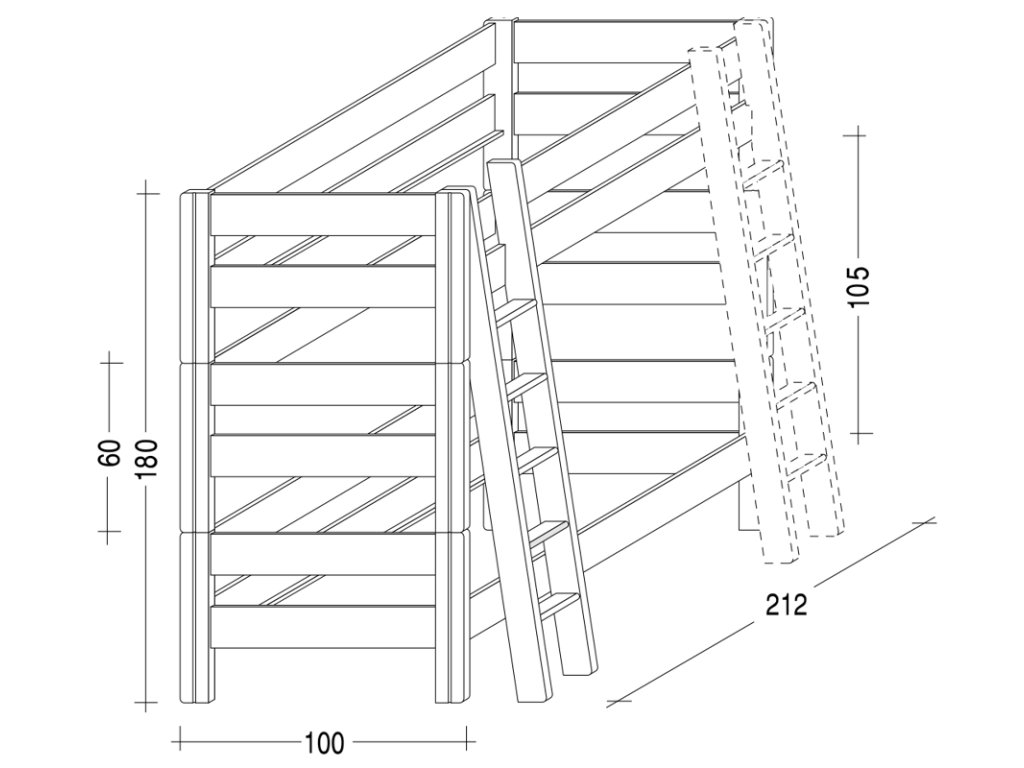 60
180
105
212
100