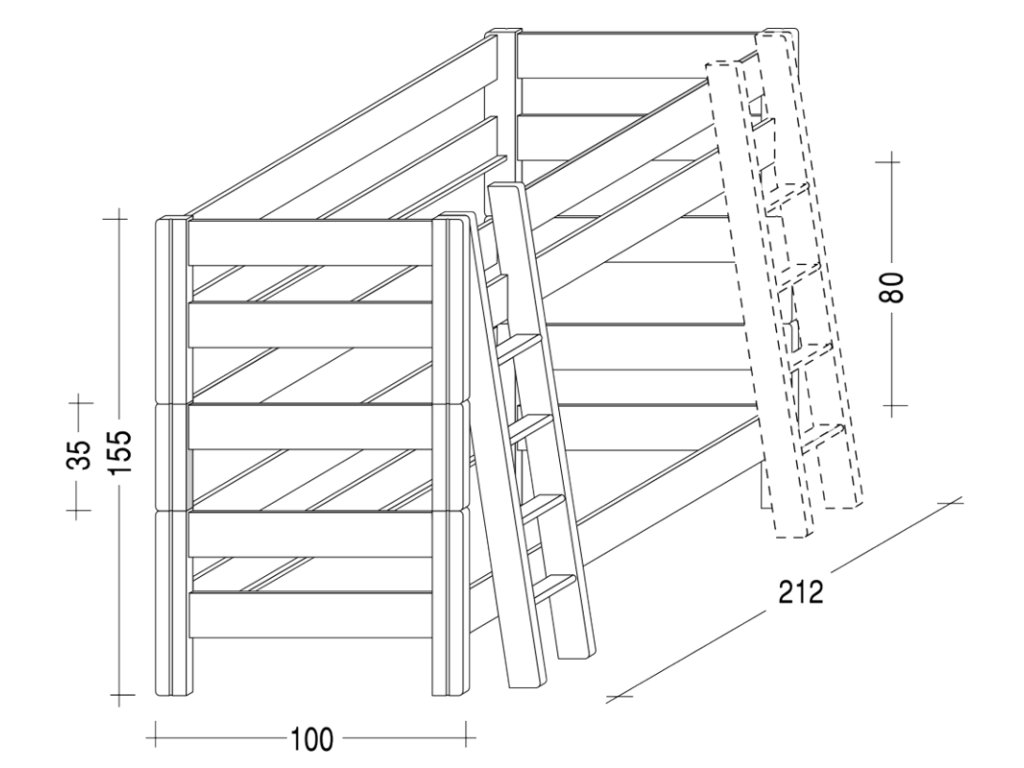 80
35
155
212
100