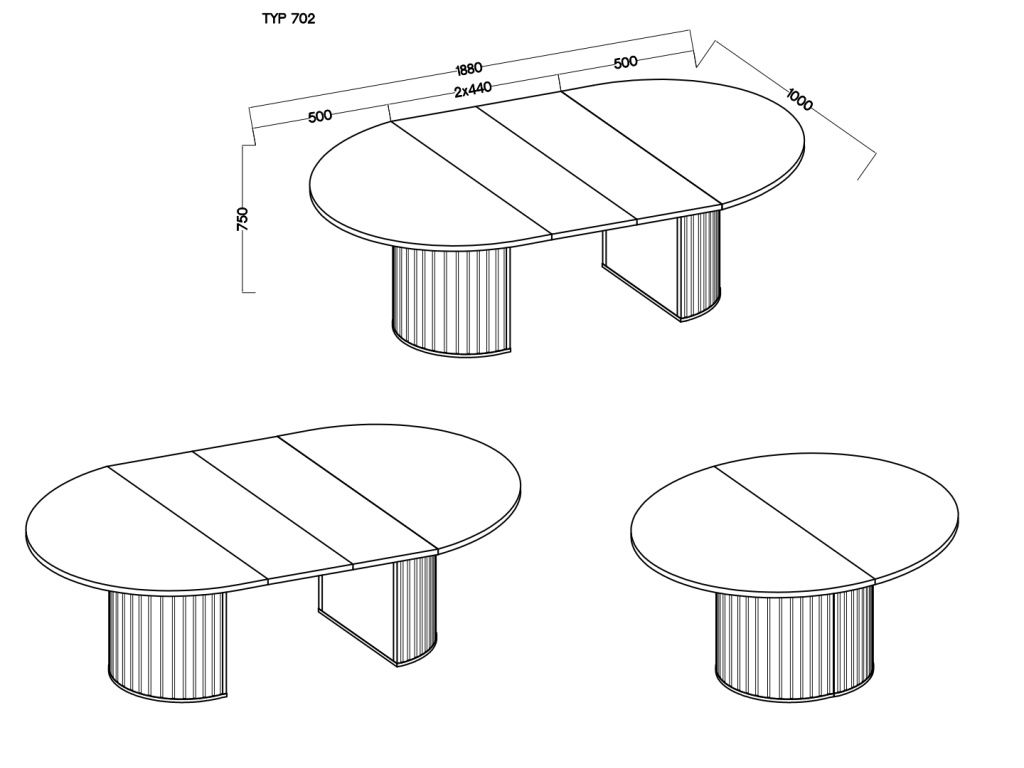 TYP 702

1880

500

2x440

500

1000

750