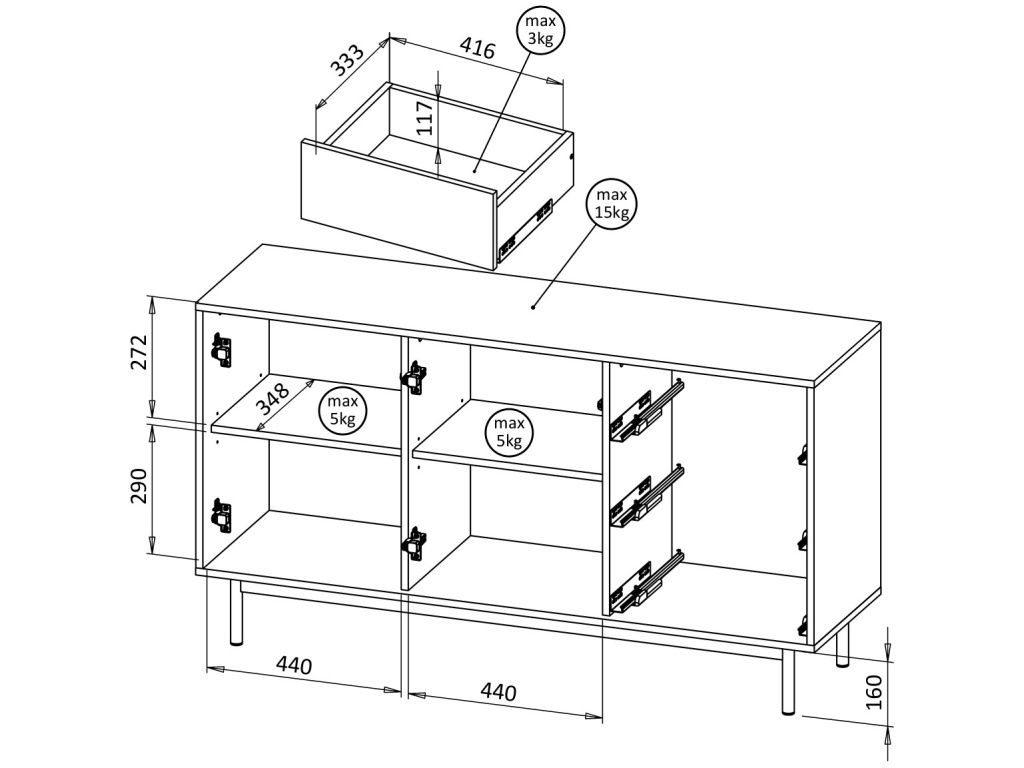 333

416

max 3kg

117

max 15kg

272

348

max 5kg

max 5kg

290

440

440

160