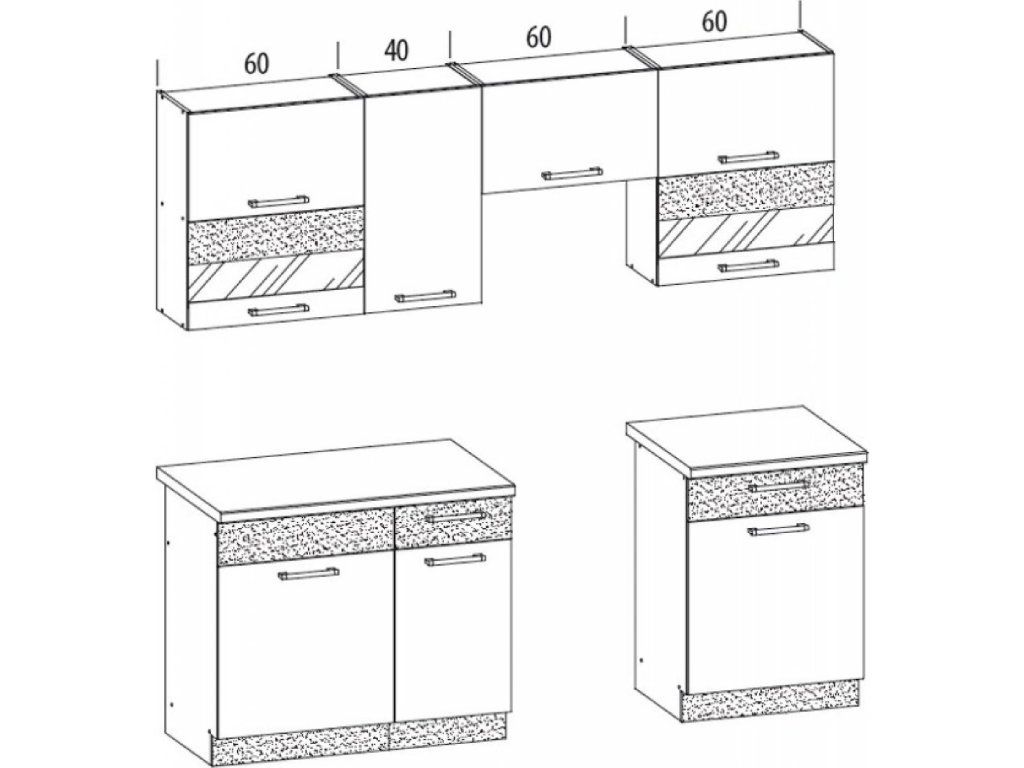 60 40 60 60