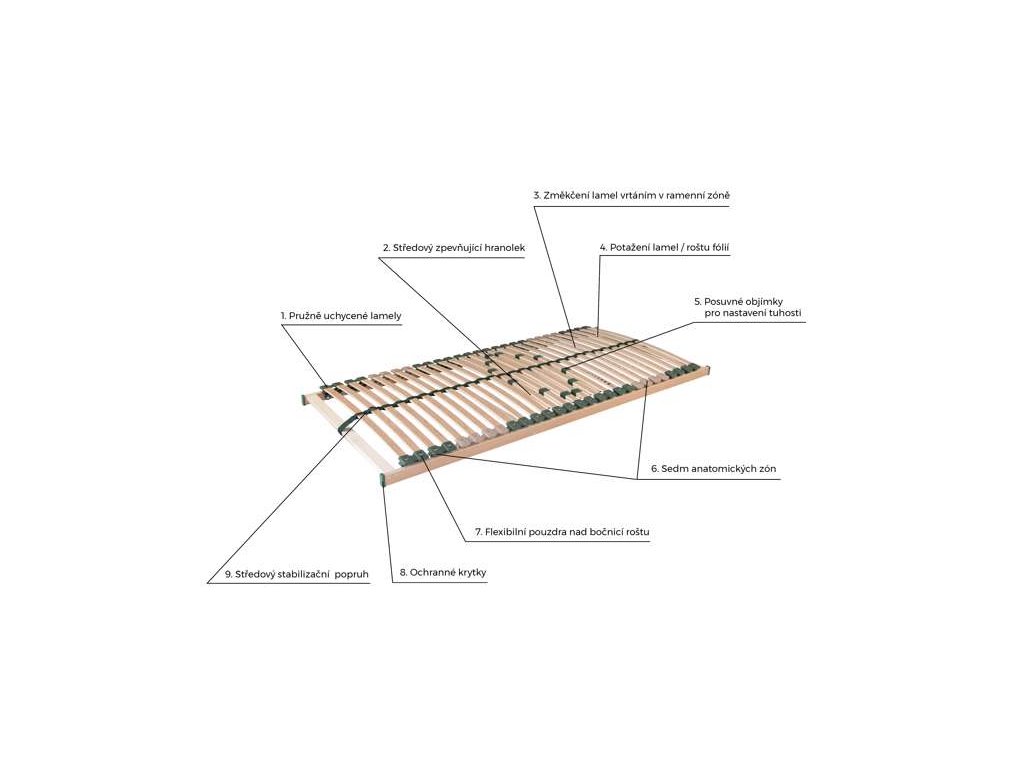 3. Změkčení lamel vrtáním v ramenní zóně

2. Středový zpevňující hranolek

4. Potažení lamel / roštu fólií

5. Posuvné objímky
pro nastavení tuhosti

1. Pružně uchycené lamely

6. Sedm anatomických zón

7. Flexibilní pouzdra nad bočnicí roštu

9. Středový stabilizační popruh

8. Ochranné krytky