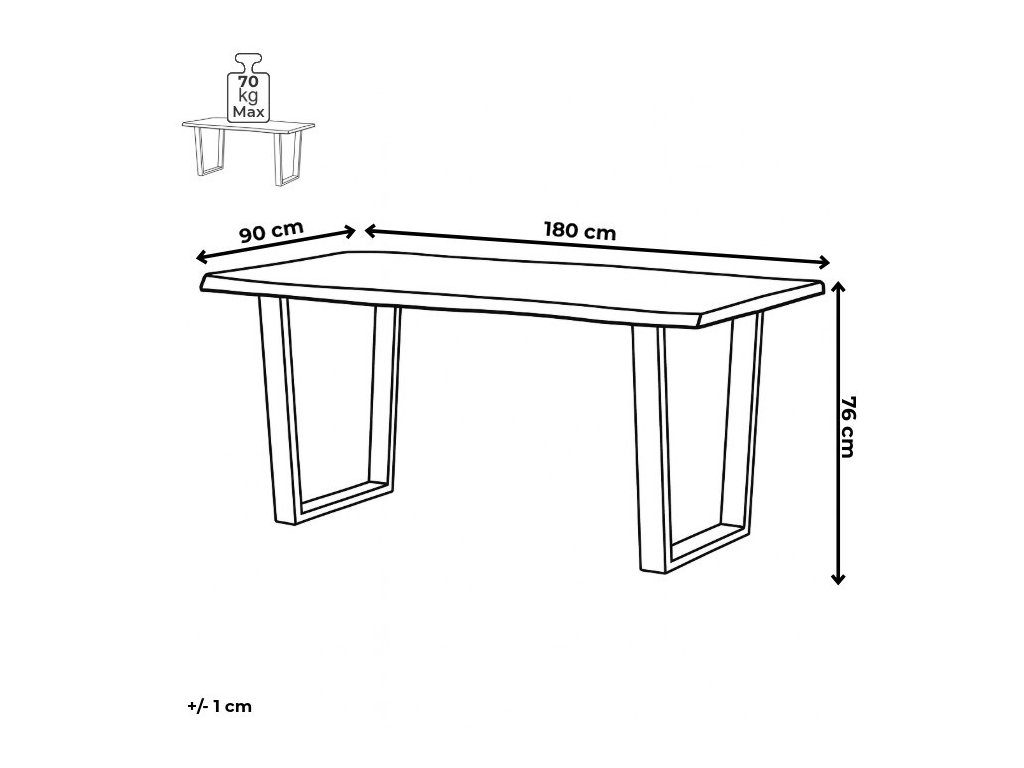 70 kg Max

90 cm

180 cm

76 cm

+/- 1 cm