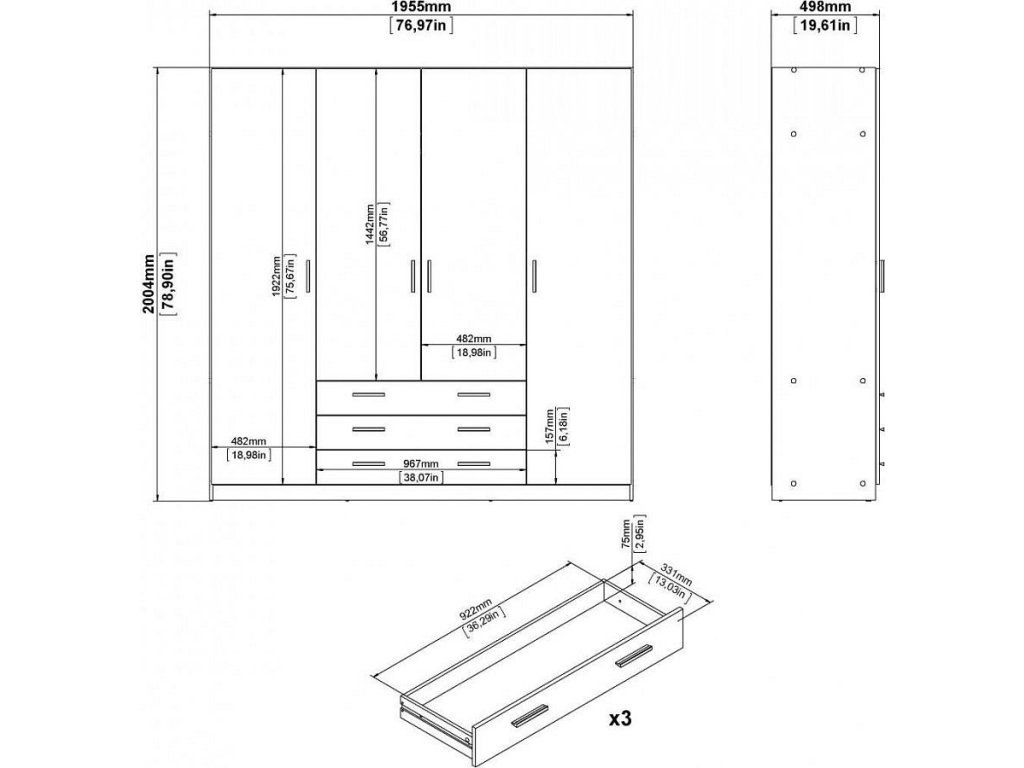 1955mm
[76,97in]

498mm
[19,61in]

2004mm
[78,90in]

1922mm
[75,67in]

1442mm
[56,77in]

482mm
[18,98in]

482mm
[18,98in]

157mm
[6,18in]

967mm
[38,07in]

75mm
[2,95in]

331mm
[13,03in]

922mm
[36,29in]

x3