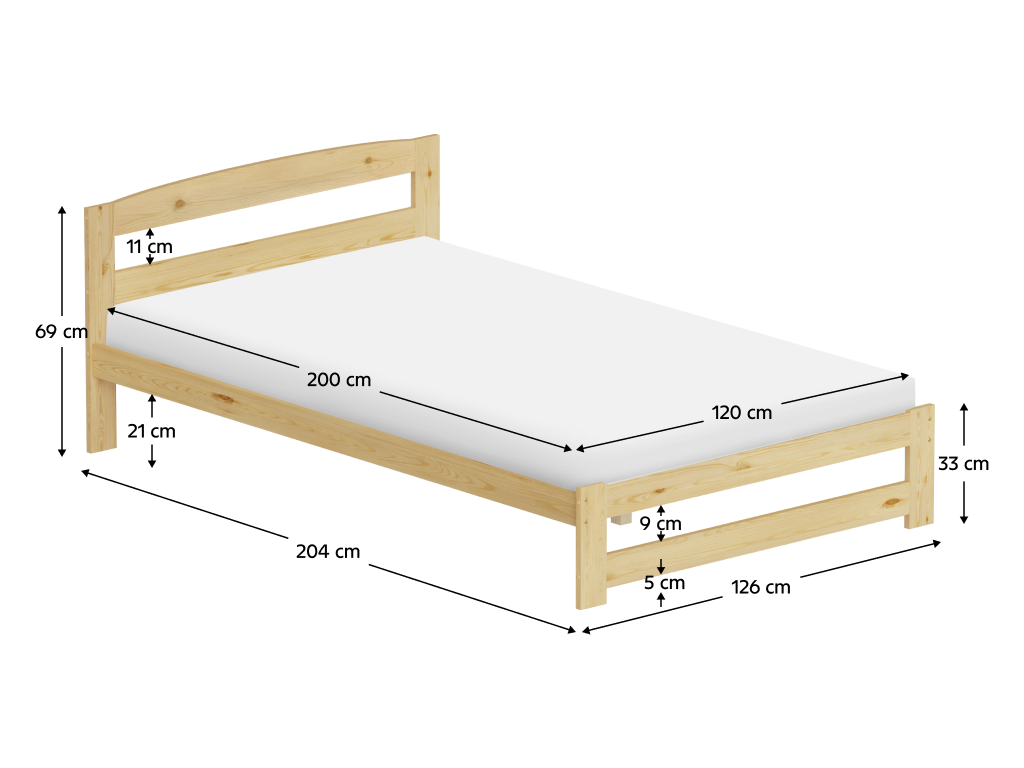 11 cm
69 cm
200 cm
120 cm
21 cm
33 cm
9 cm
204 cm
5 cm
126 cm