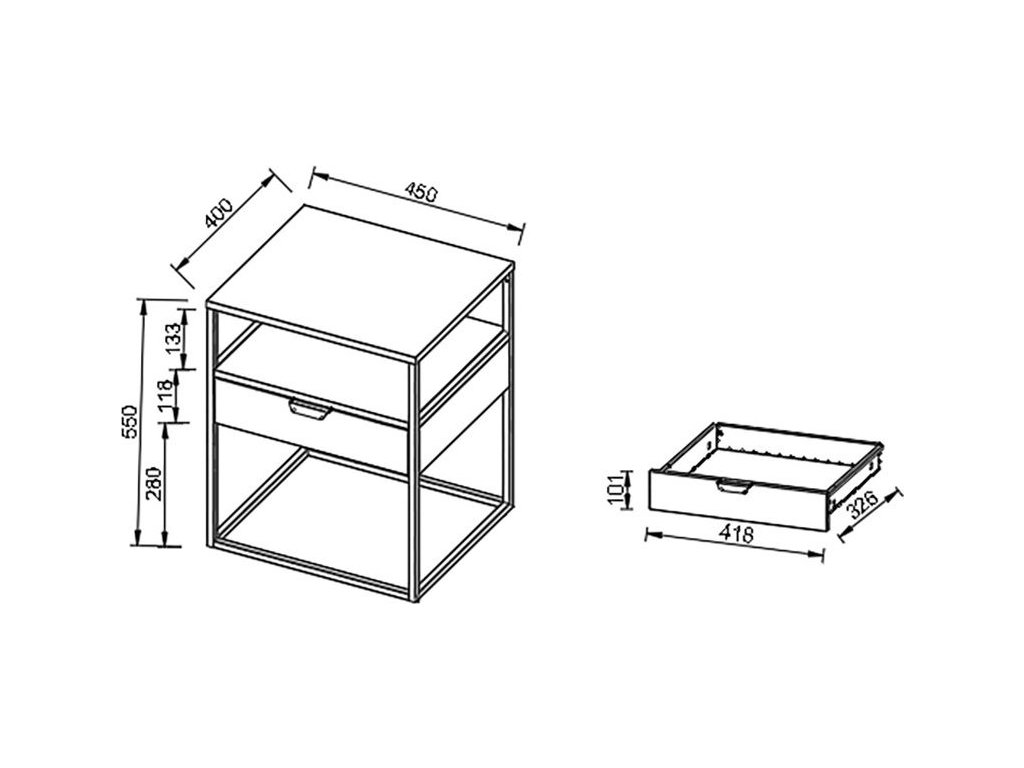 400
450
550
133
118
280
101
418
326