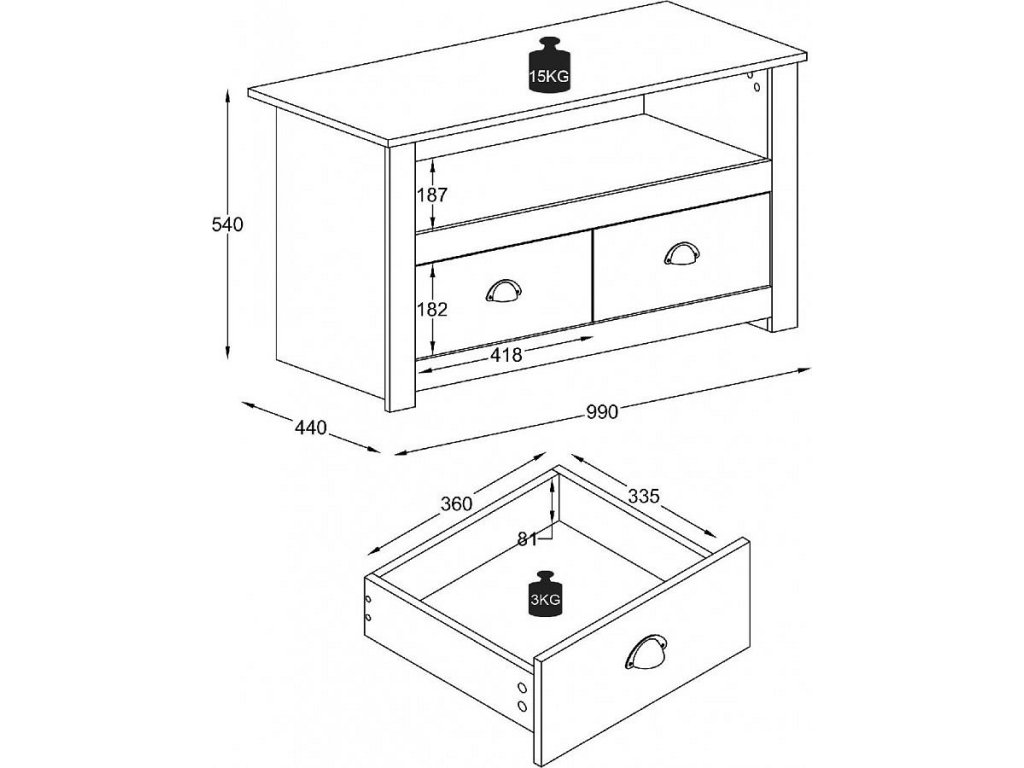 15KG

540

187

182

418

440

990

360

335

81

3KG