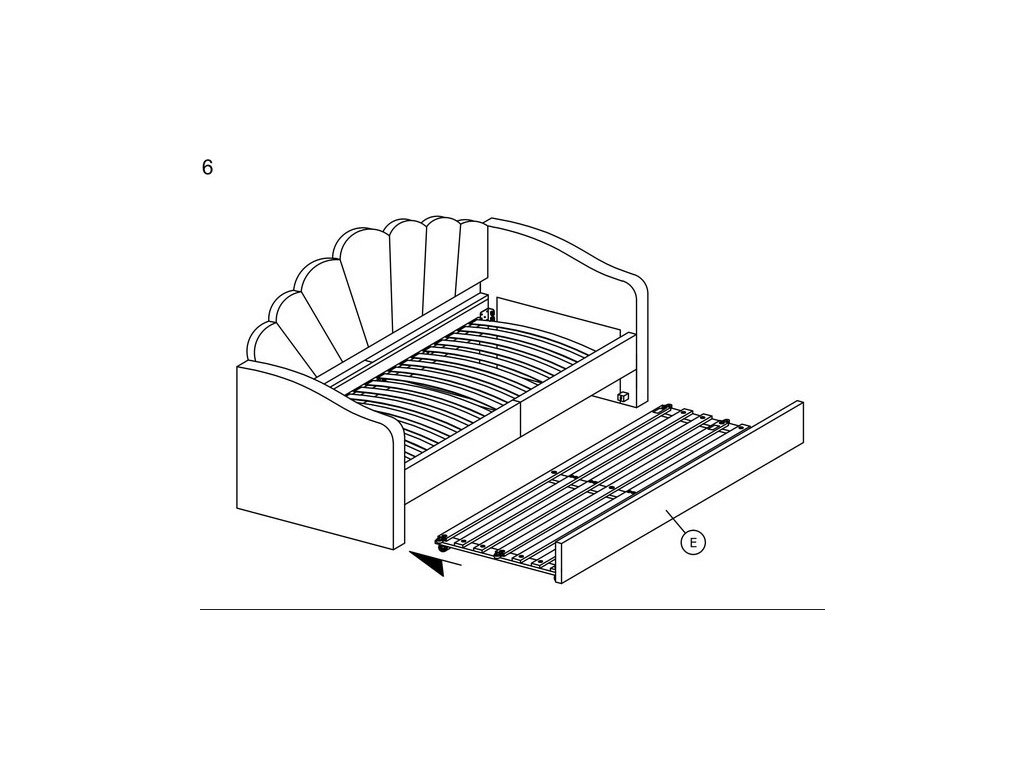 6

E