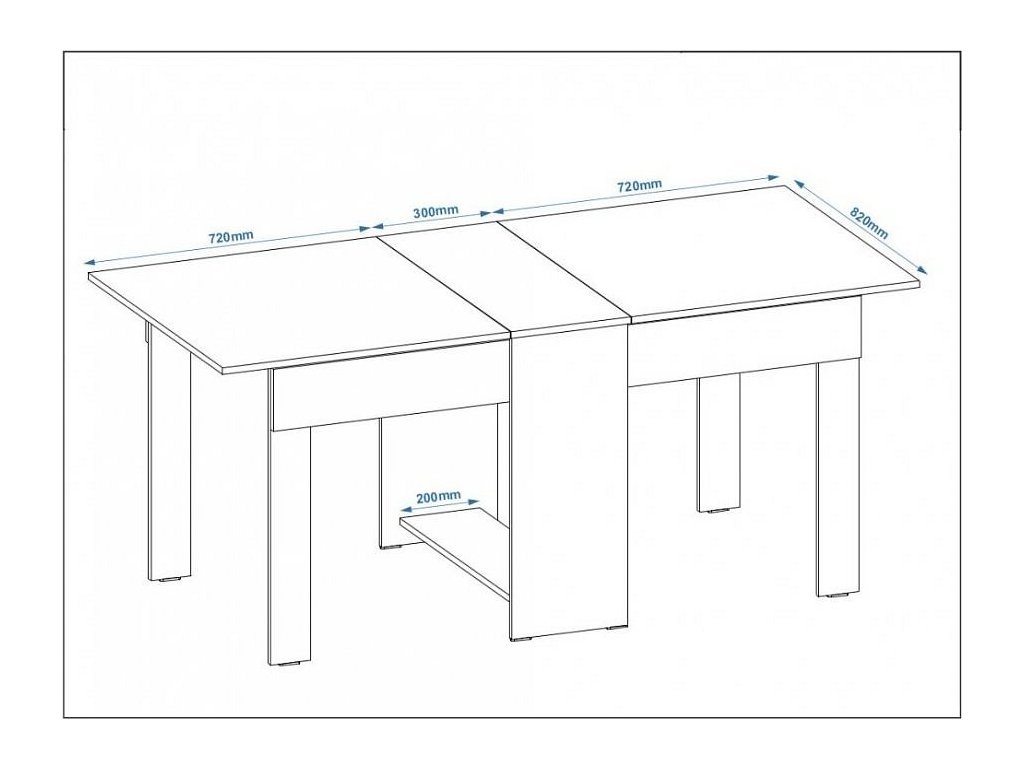 720mm
300mm
720mm
820mm
200mm