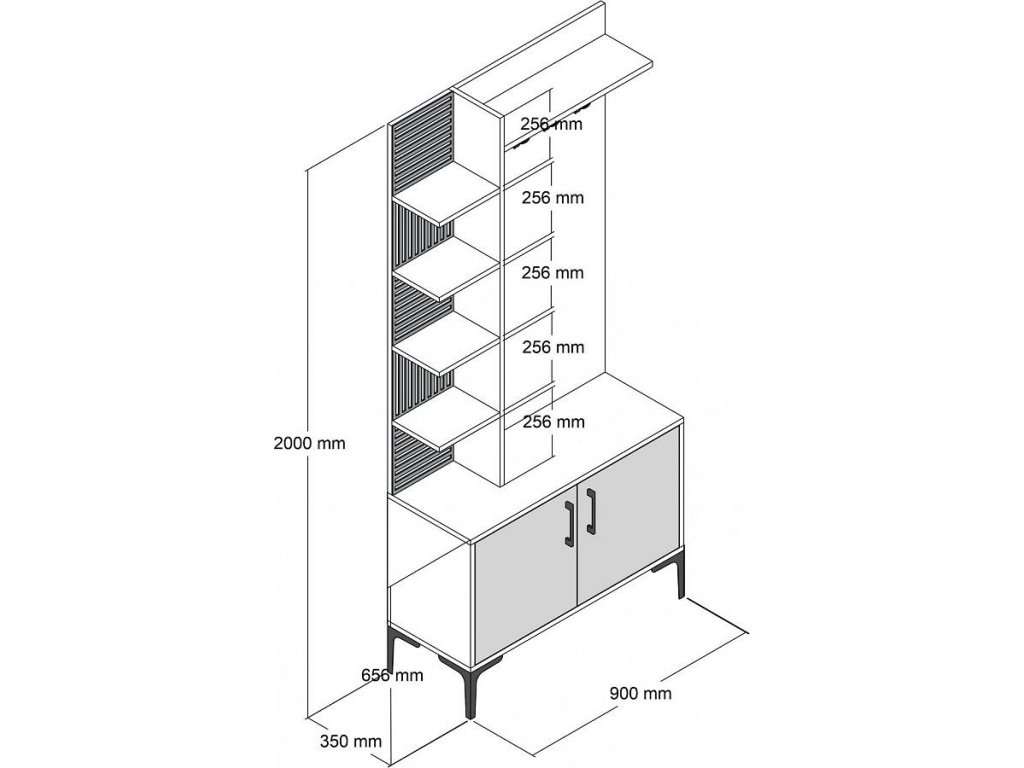 256 mm
256 mm
256 mm
256 mm
256 mm
2000 mm
656 mm
900 mm
350 mm