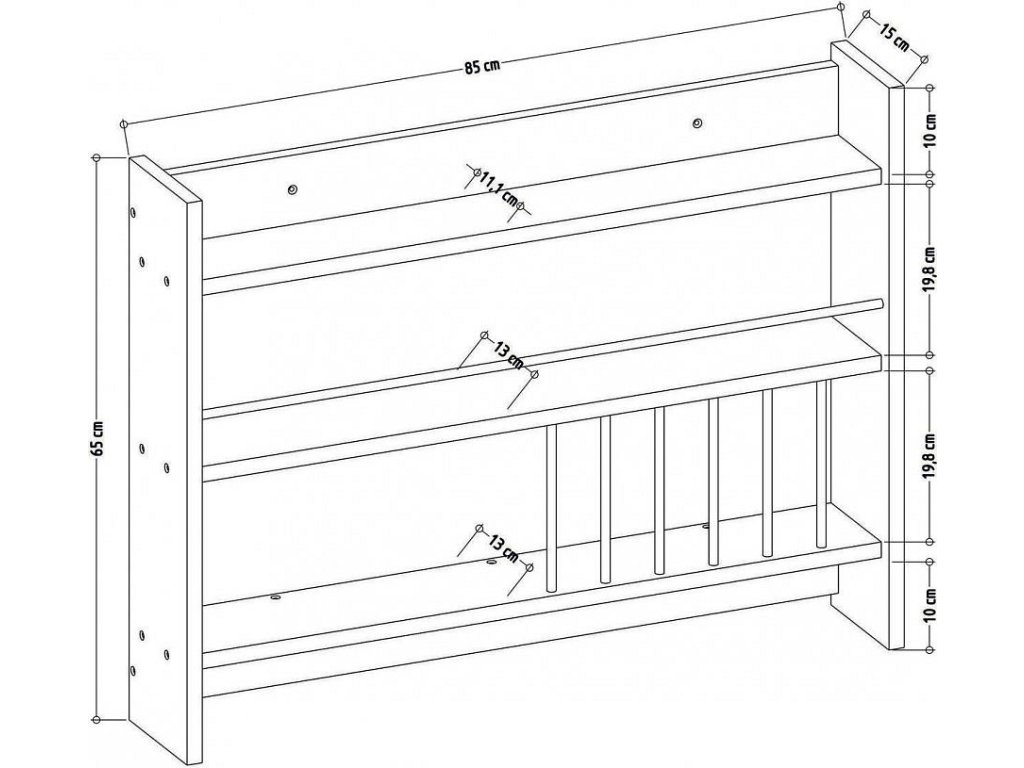 85 cm
15 cm
10 cm
11,1 cm
19,8 cm
13 cm
65 cm
19,8 cm
13 cm
10 cm