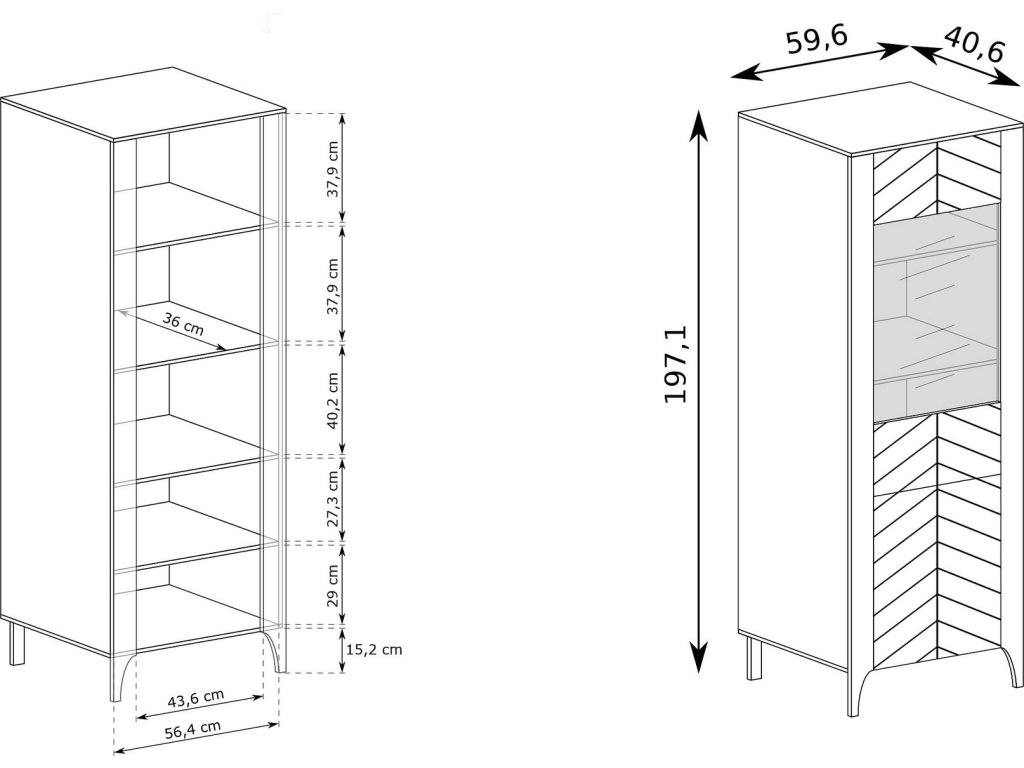 37,9 cm
37,9 cm
36 cm
40,2 cm
27,3 cm
29 cm
15,2 cm
43,6 cm
56,4 cm
59,6
40,6
197,1