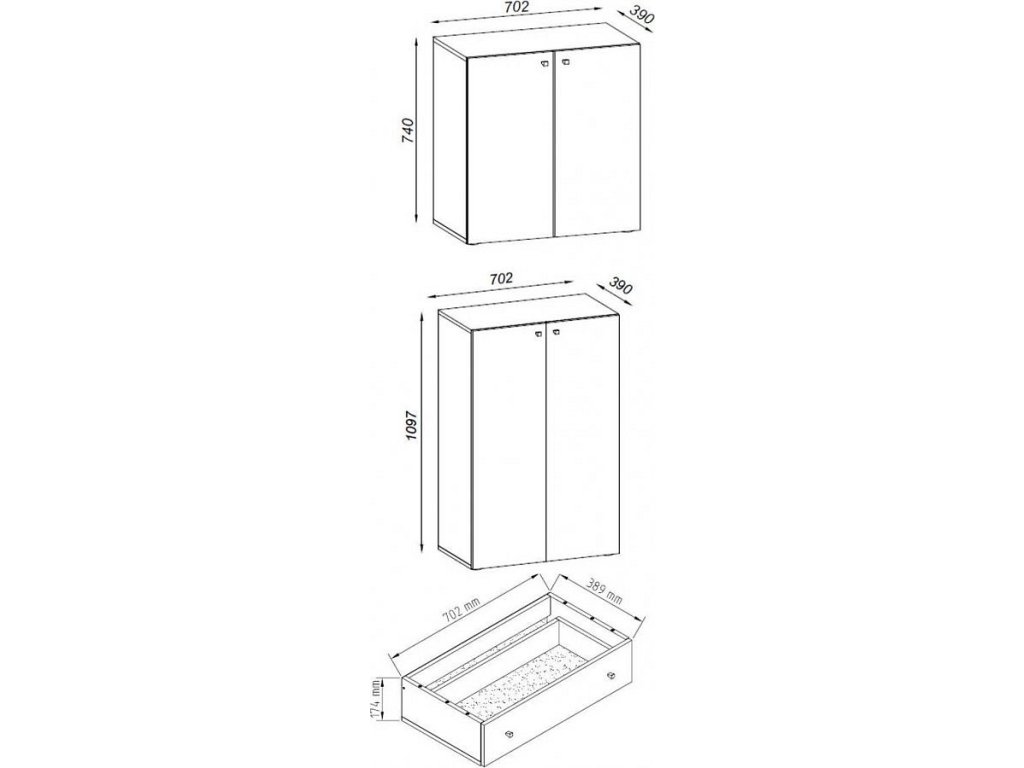 702
390
740
702
390
1097
702 mm
389 mm
174 mm