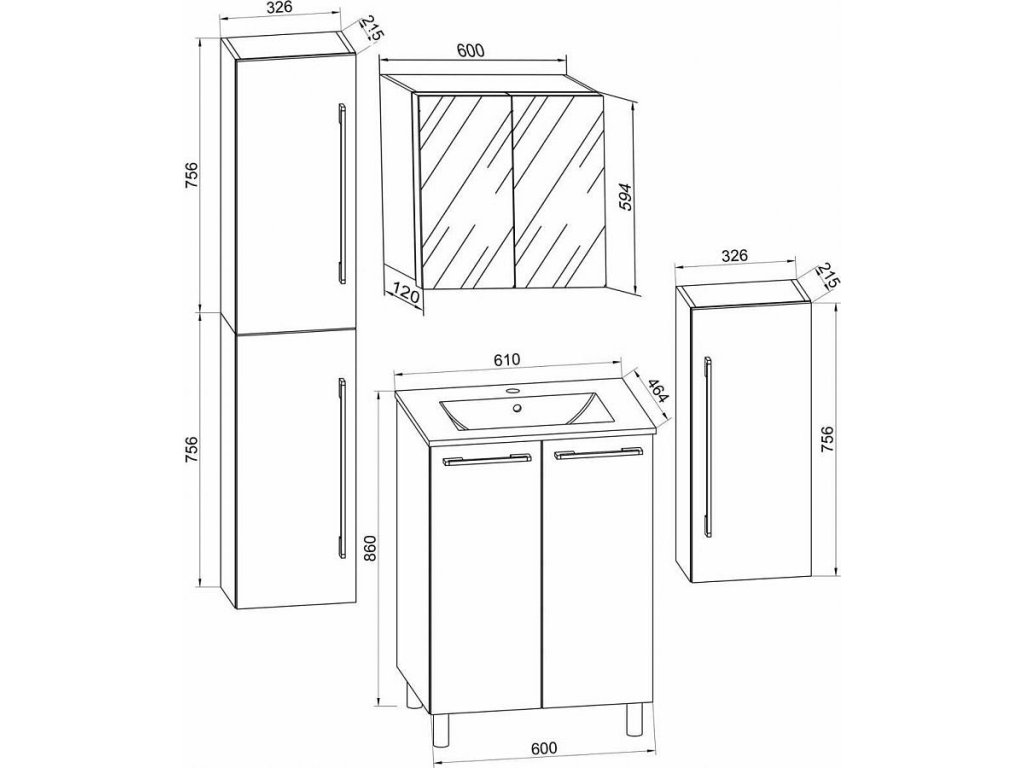 326
215
756
756
600
594
120
326
215
756
610
464
860
600