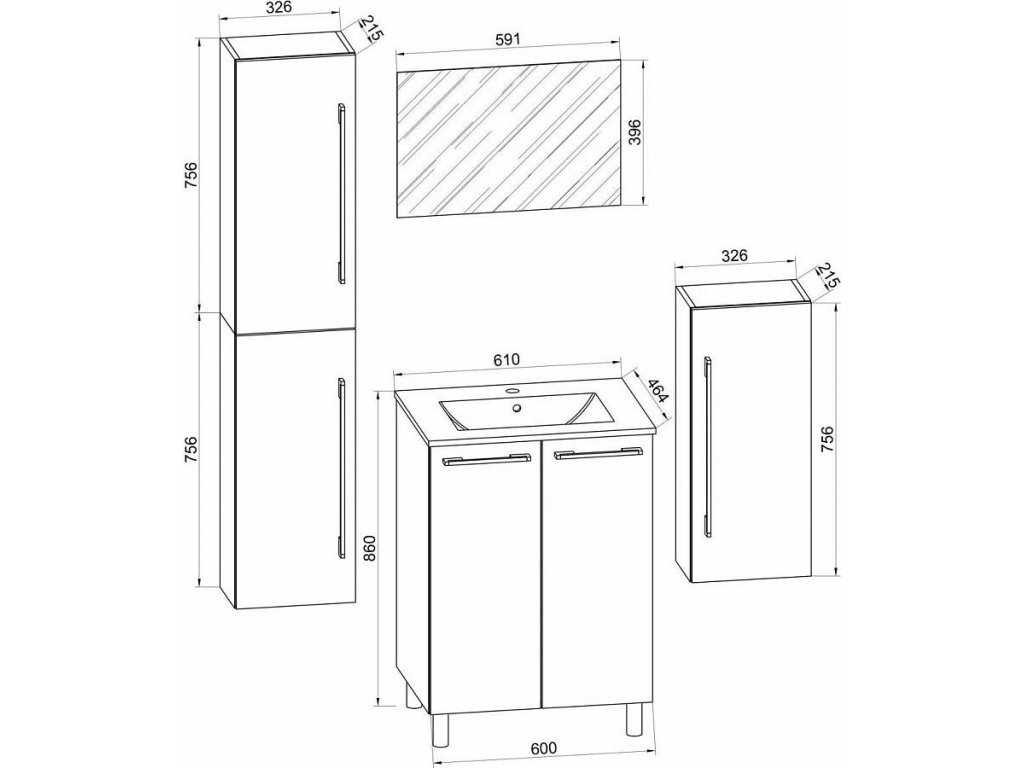 326
215
756
756
591
396
326
215
756
610
464
860
600