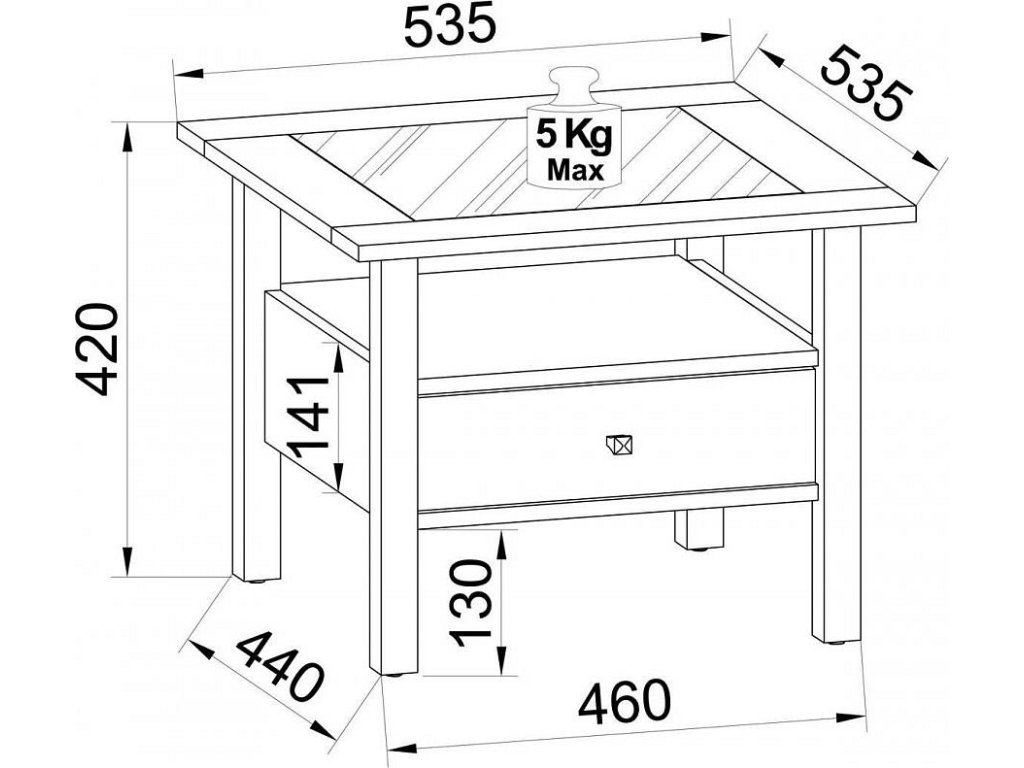 535
535
5 Kg
Max
420
141
130
440
460