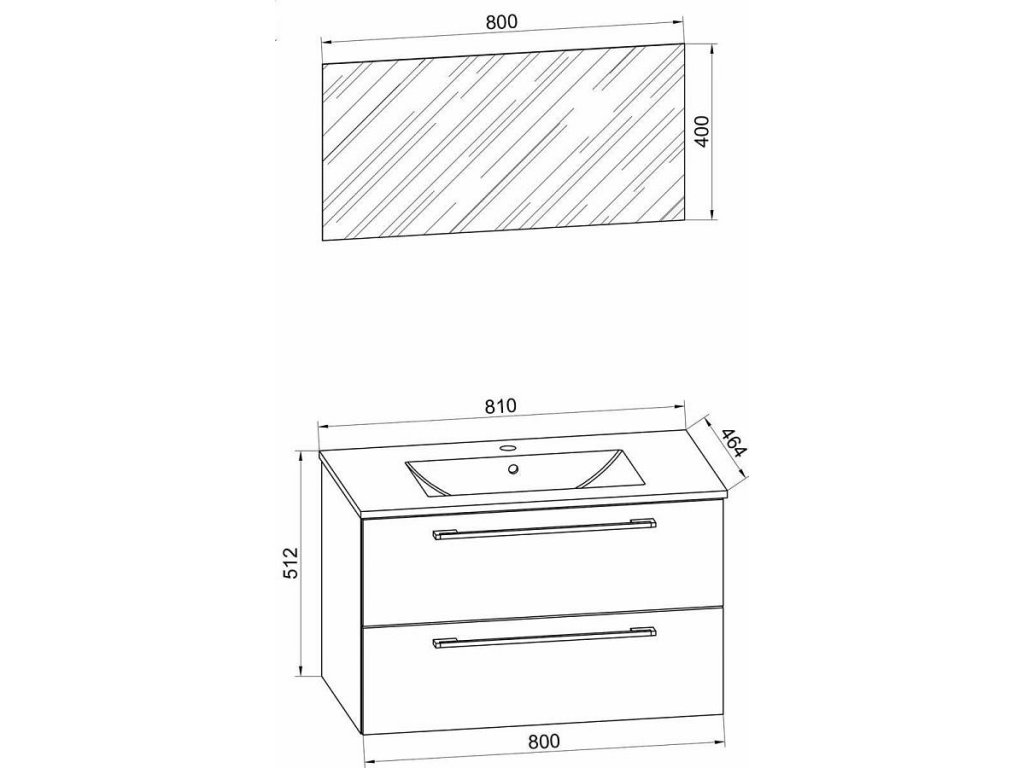 800

400

810

464

512

800