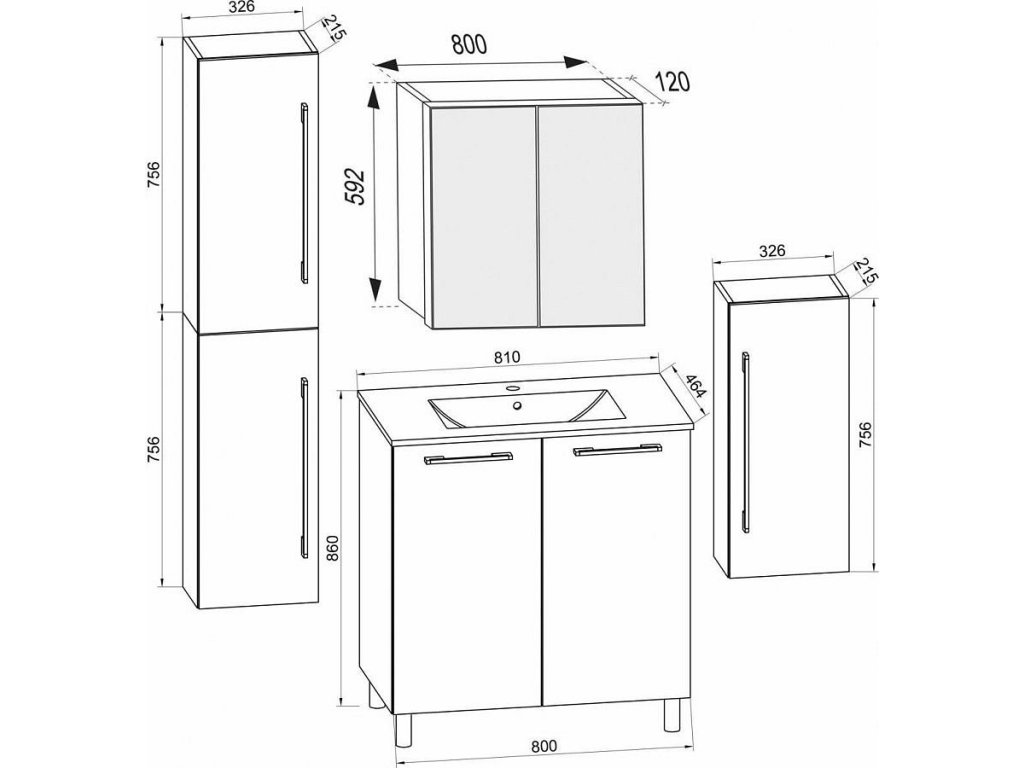 326
215
756
756
800
120
592
326
215
756
810
464
860
800