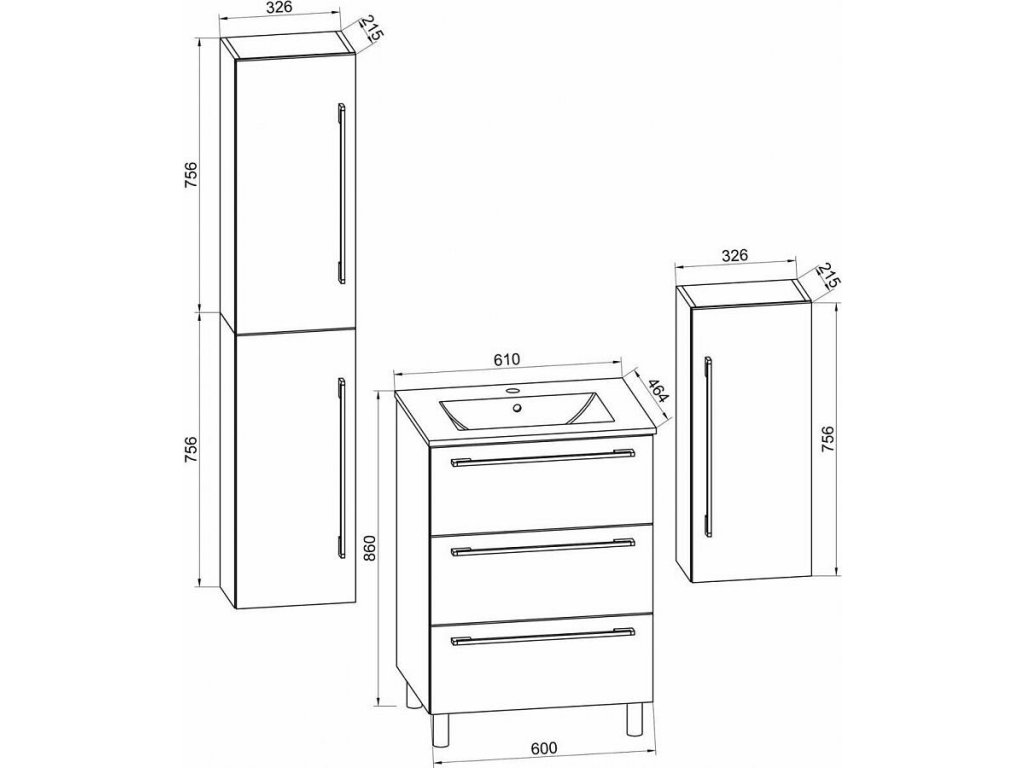 326
215
756
756
610
464
860
600
326
215
756