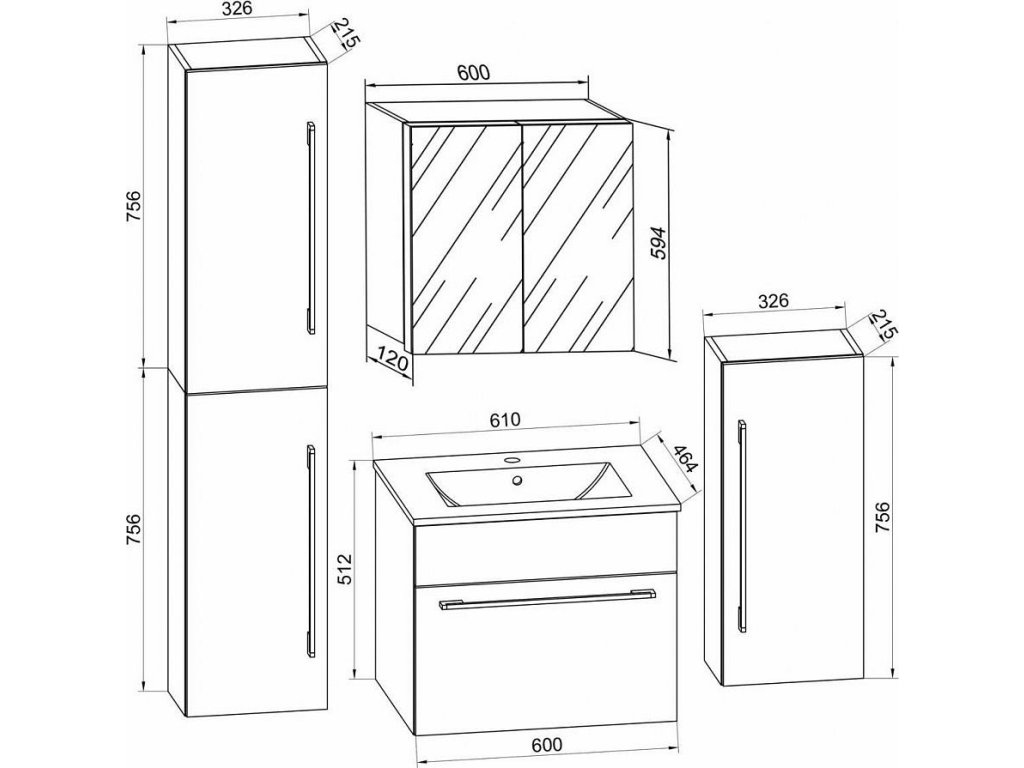 326
215
756
756
600
594
120
610
464
512
600
326
215
756