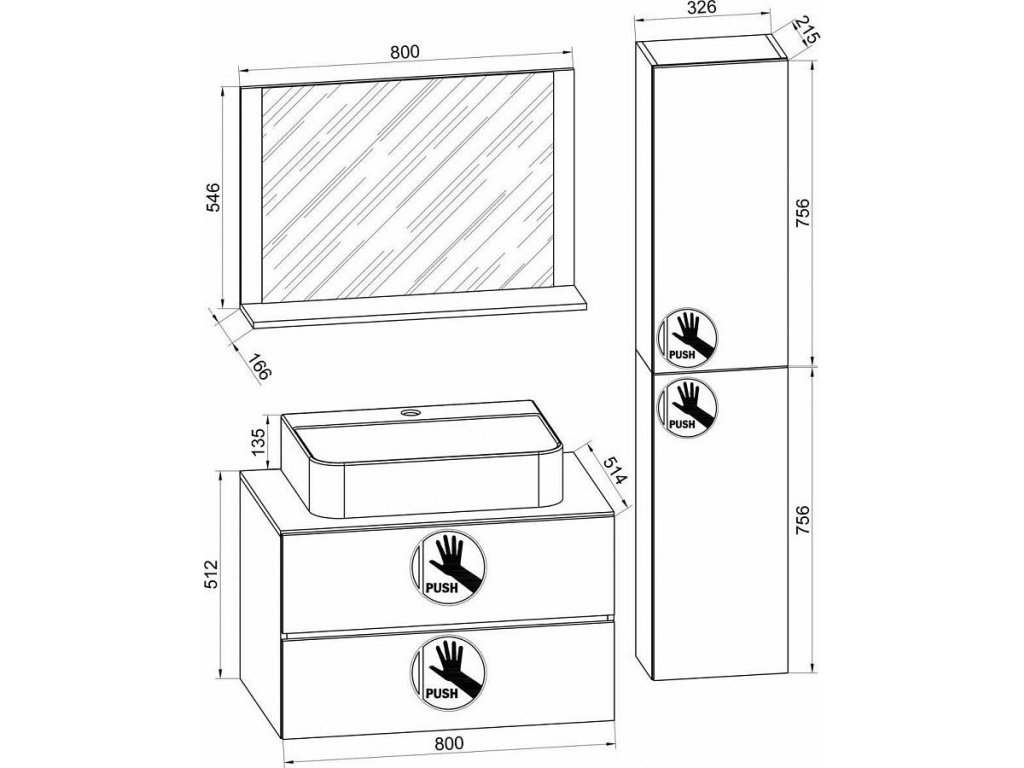 800
546
166
135
514
512
PUSH
PUSH
800
326
215
756
PUSH
PUSH
756