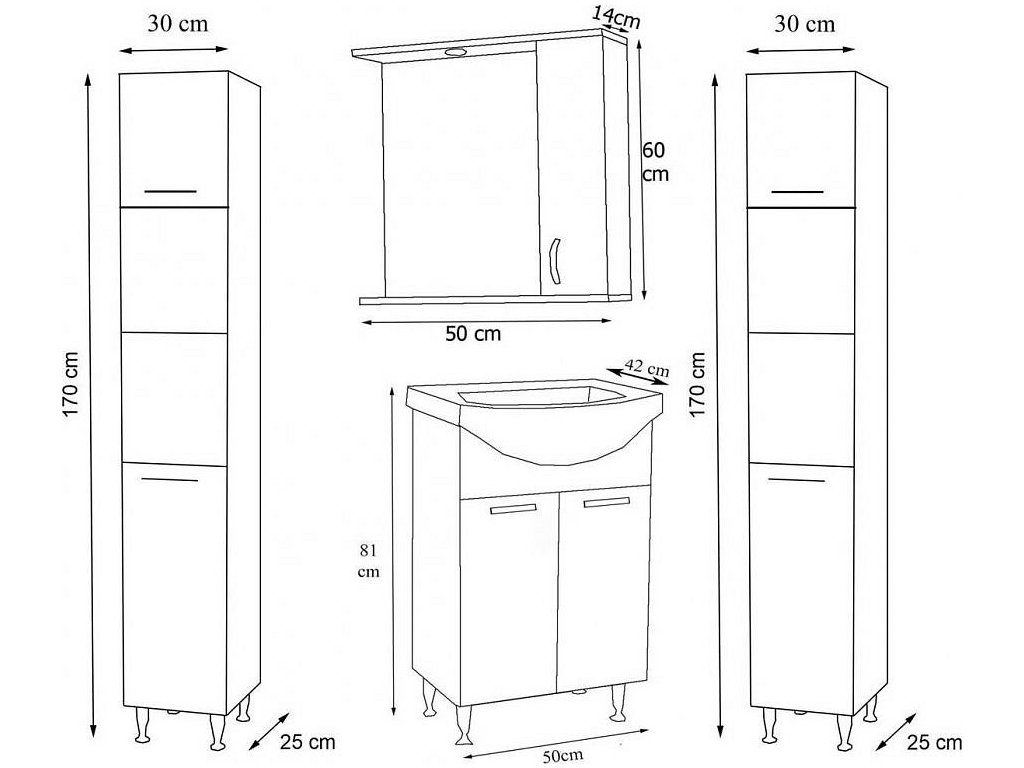 30 cm

170 cm

25 cm

14cm

60 cm

50 cm

42 cm

81 cm

50cm

30 cm

170 cm

25 cm