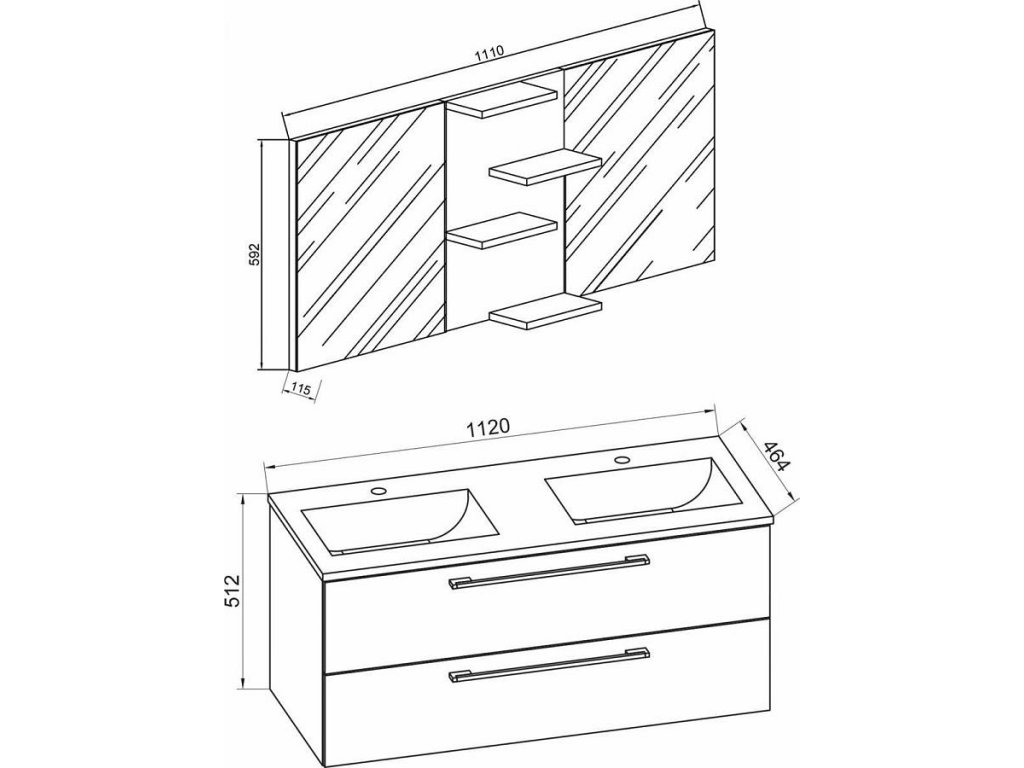 1110
592
115
1120
464
512