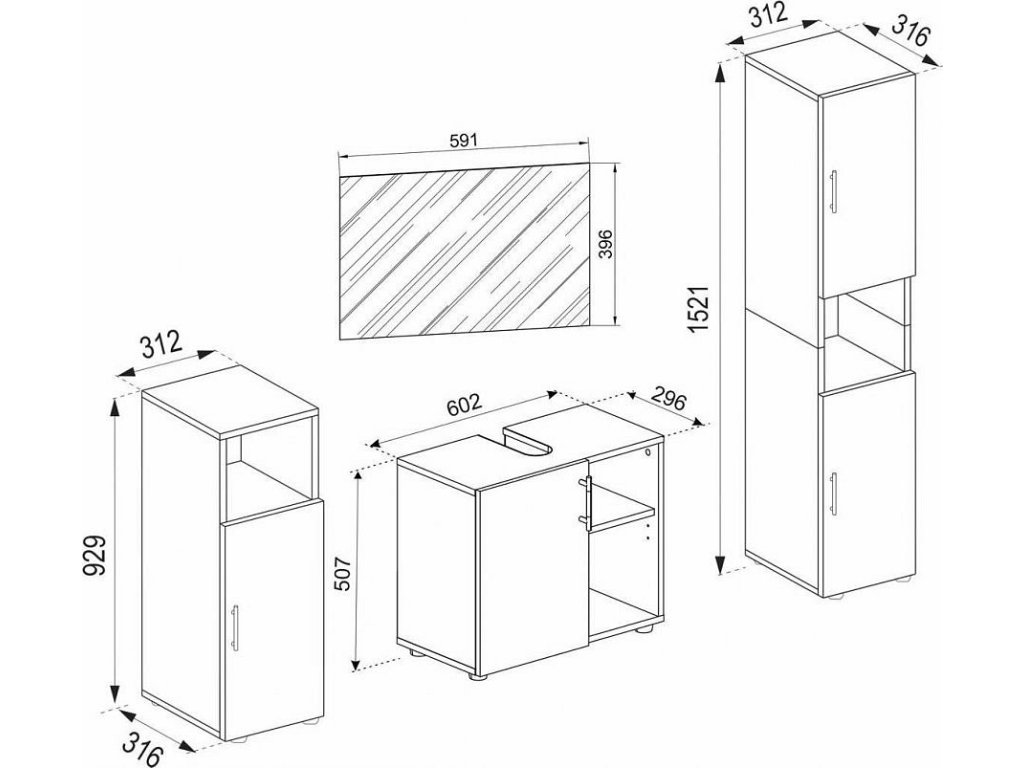 312
316
591
396
1521
312
602
296
929
507
316