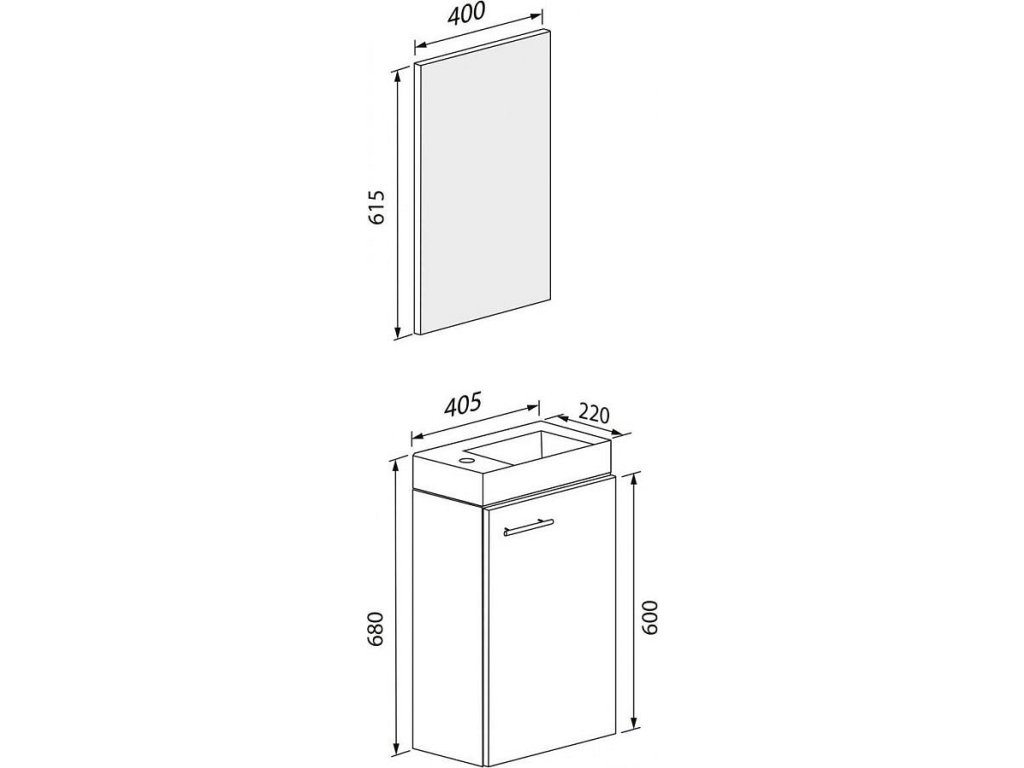 400

615

405

220

680

600