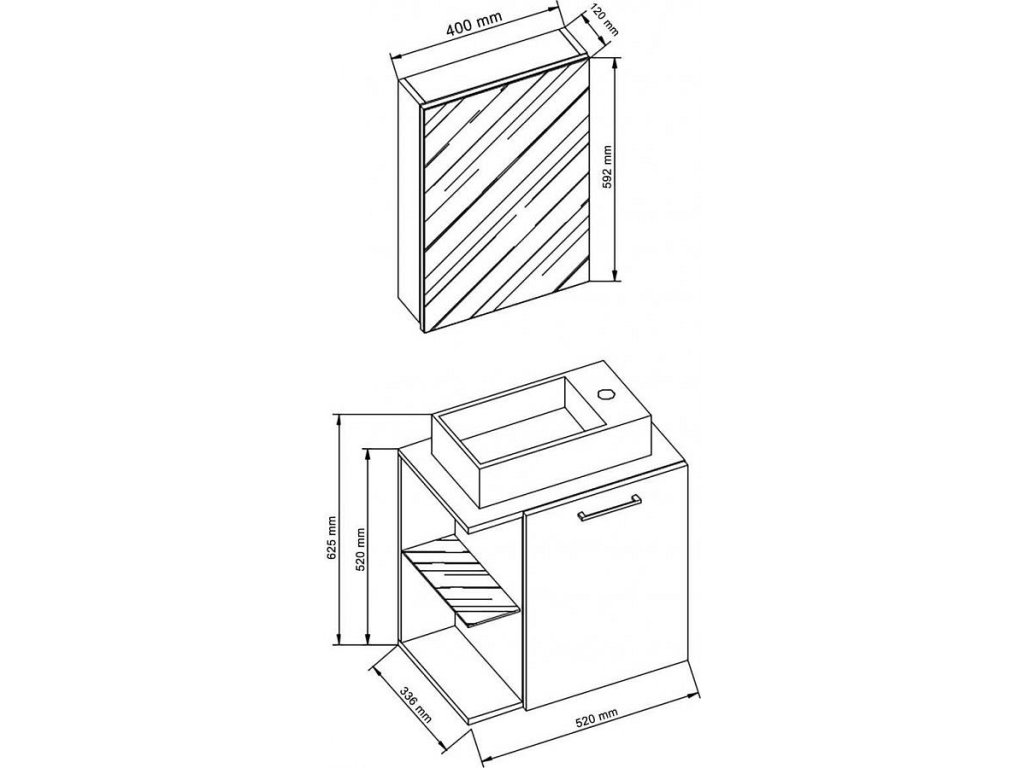 400 mm
120 mm
592 mm
625 mm
520 mm
336 mm
520 mm