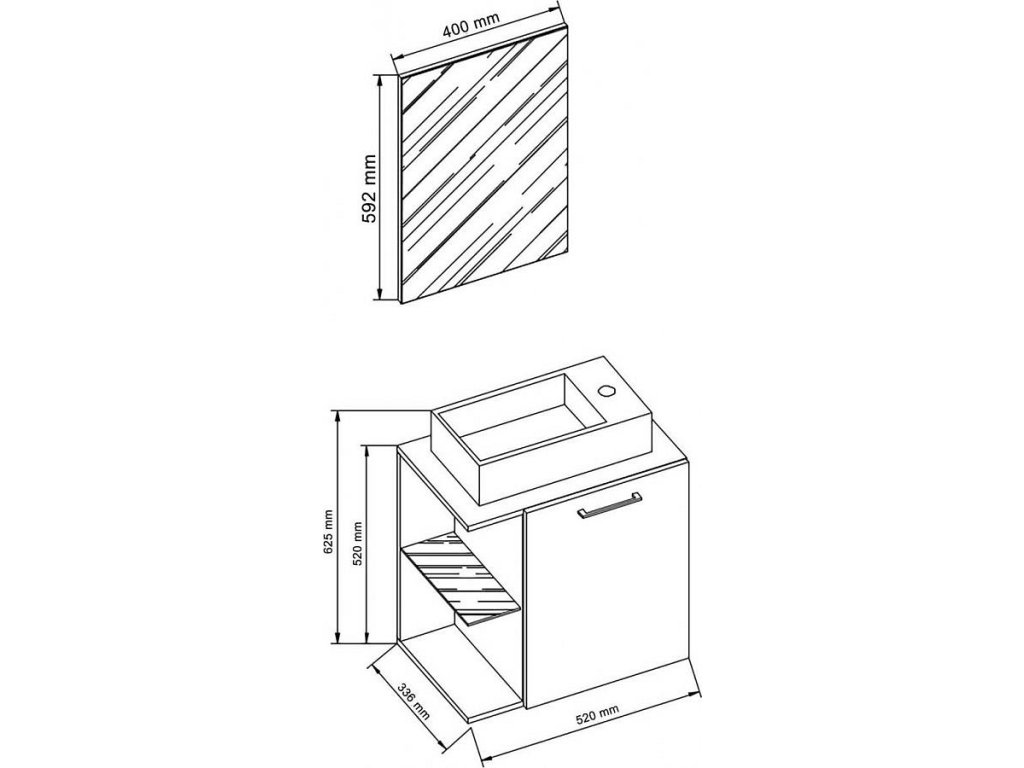 400 mm
592 mm
625 mm
520 mm
336 mm
520 mm