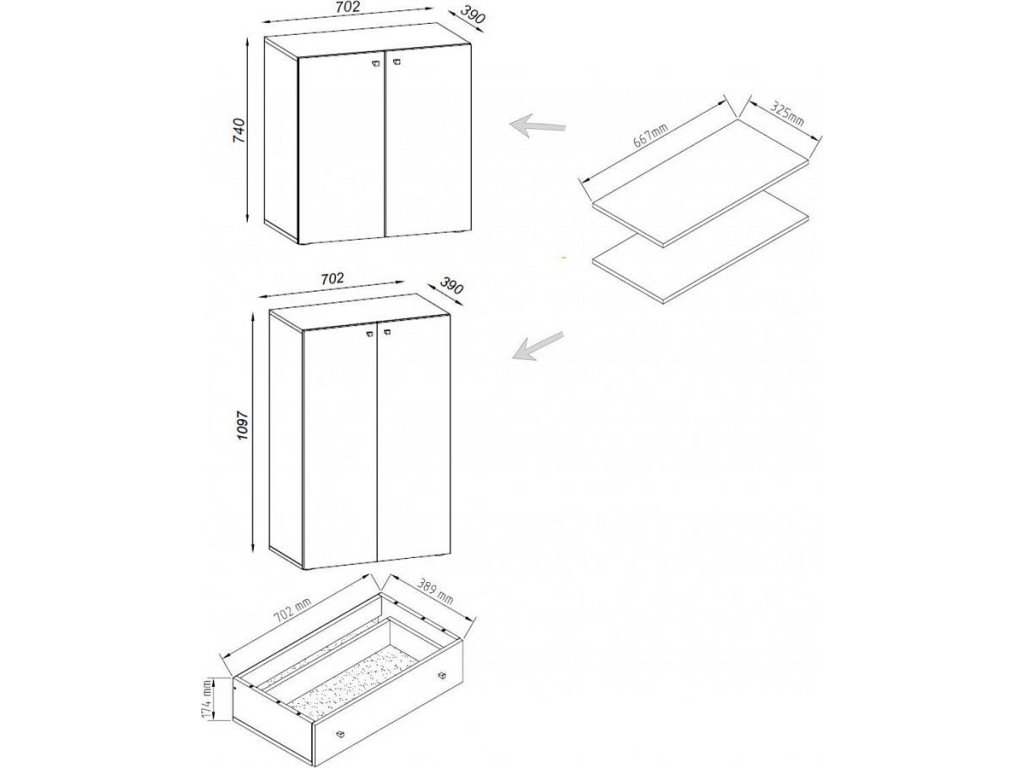 702
390
740
667mm
325mm
702
390
1097
702 mm
389 mm
174 mm