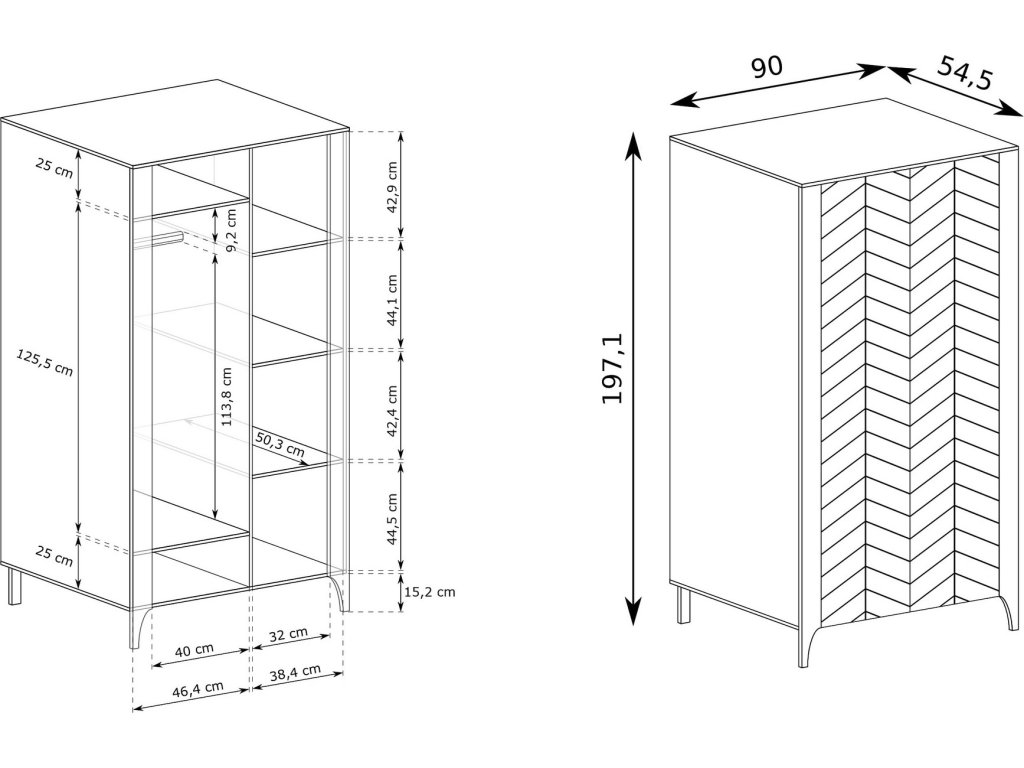 25 cm
125,5 cm
25 cm
9,2 cm
113,8 cm
50,3 cm
42,9 cm
44,1 cm
42,4 cm
44,5 cm
15,2 cm
40 cm
32 cm
46,4 cm
38,4 cm
90
54,5
197,1