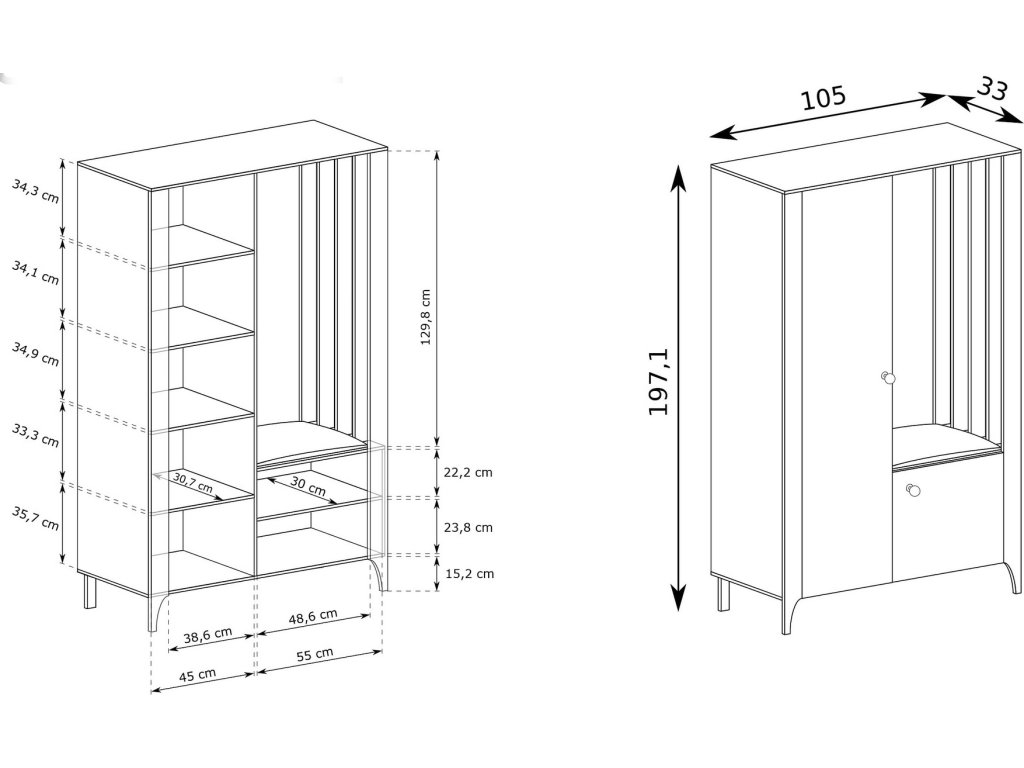 34,3 cm
34,1 cm
34,9 cm
33,3 cm
35,7 cm
30,7 cm
30 cm
129,8 cm
22,2 cm
23,8 cm
15,2 cm
38,6 cm
48,6 cm
45 cm
55 cm
105
33
197,1