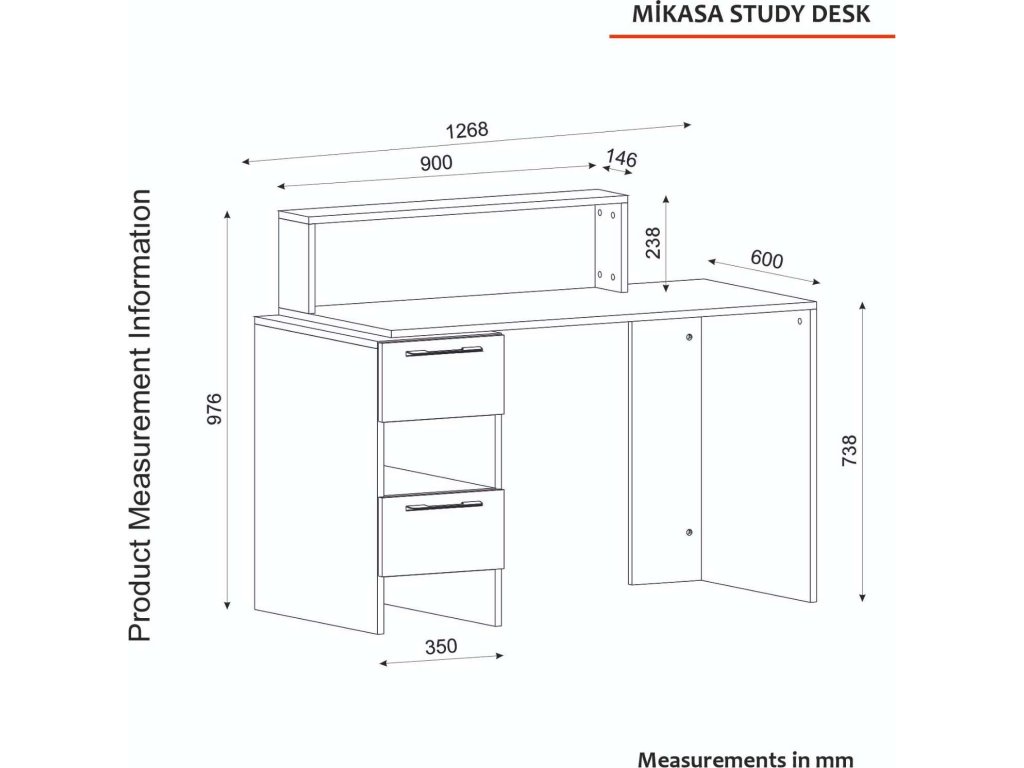 MİKASA STUDY DESK

Product Measurement Information

1268

900

146

238

600

976

738

350

Measurements in mm