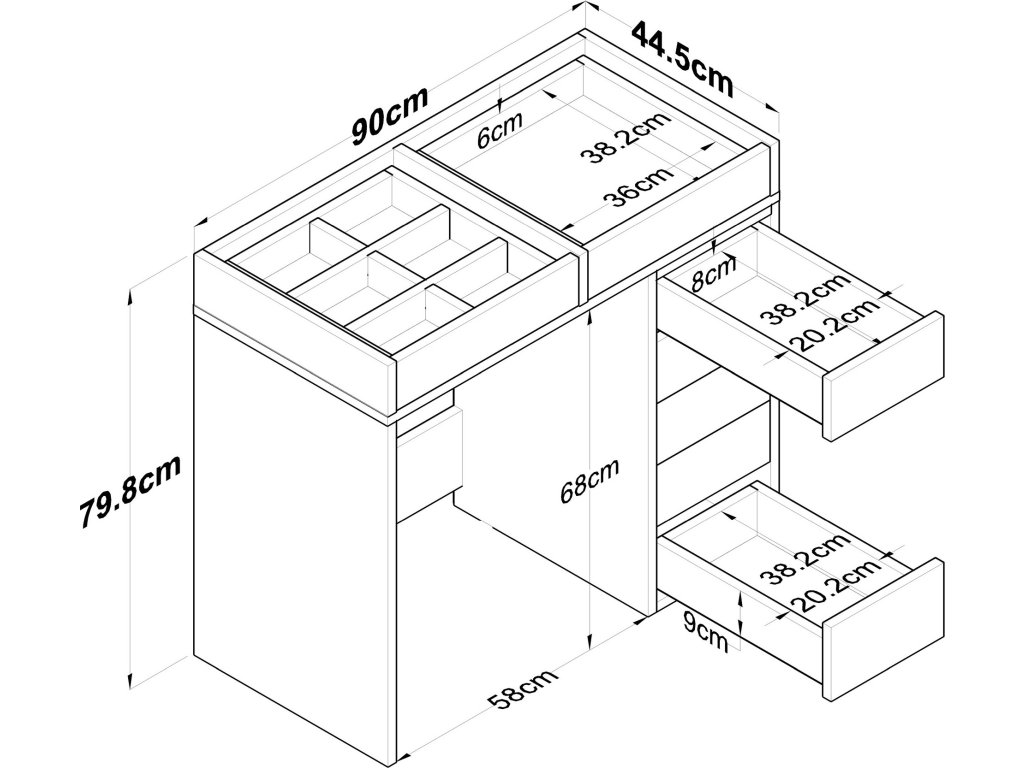 90cm
44.5cm
6cm
38.2cm
36cm
8cm
38.2cm
20.2cm
79.8cm
68cm
38.2cm
20.2cm
9cm
58cm