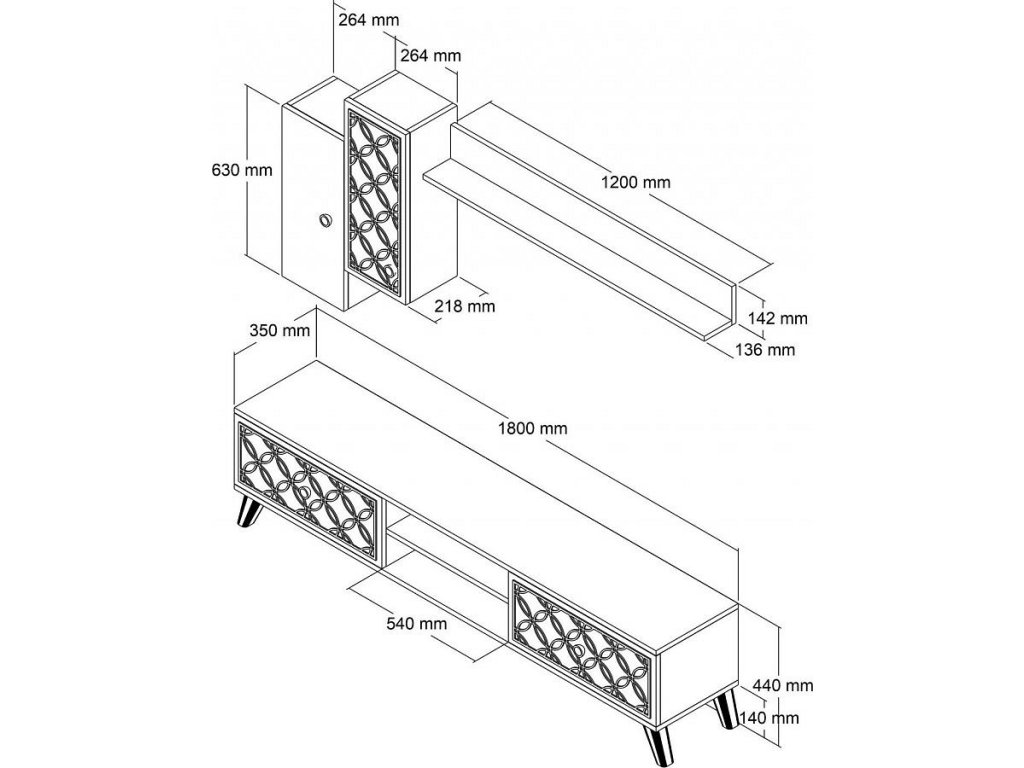 264 mm
264 mm
630 mm
1200 mm
218 mm
142 mm
136 mm
350 mm
1800 mm
540 mm
440 mm
140 mm