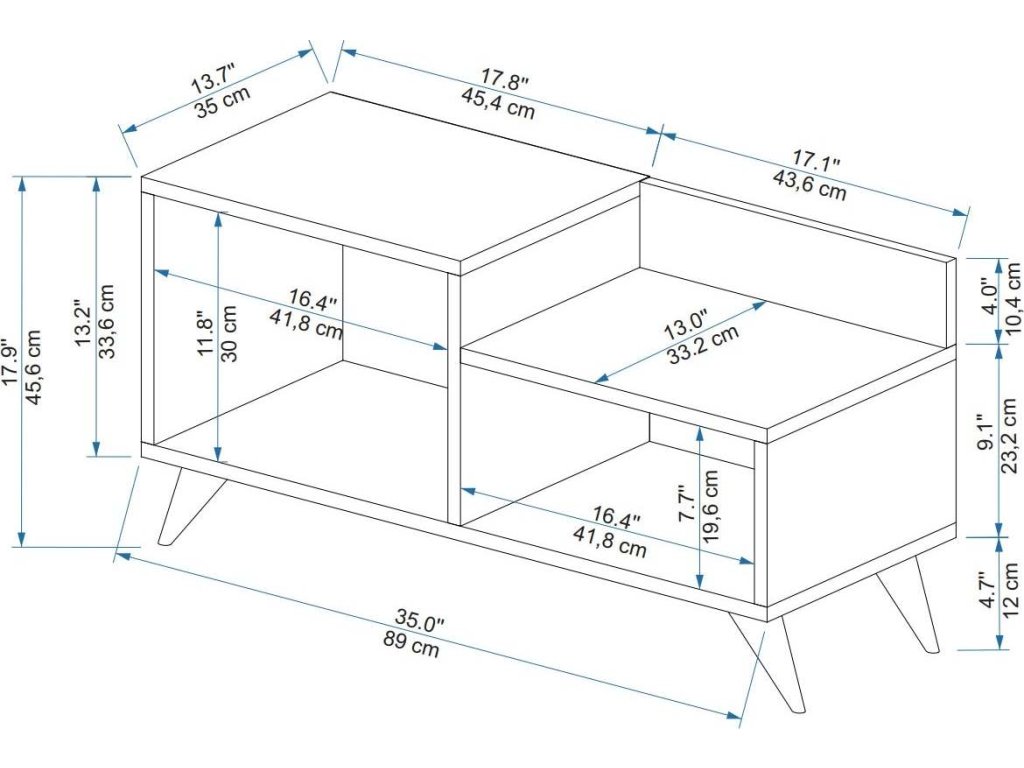 13.7"
35 cm

17.8"
45,4 cm

17.1"
43,6 cm

17.9"
45,6 cm

13.2"
33,6 cm

11.8"
30 cm

16.4"
41,8 cm

13.0"
33.2 cm

4.0"
10,4 cm

9.1"
23,2 cm

7.7"
19,6 cm

16.4"
41,8 cm

4.7"
12 cm

35.0"
89 cm