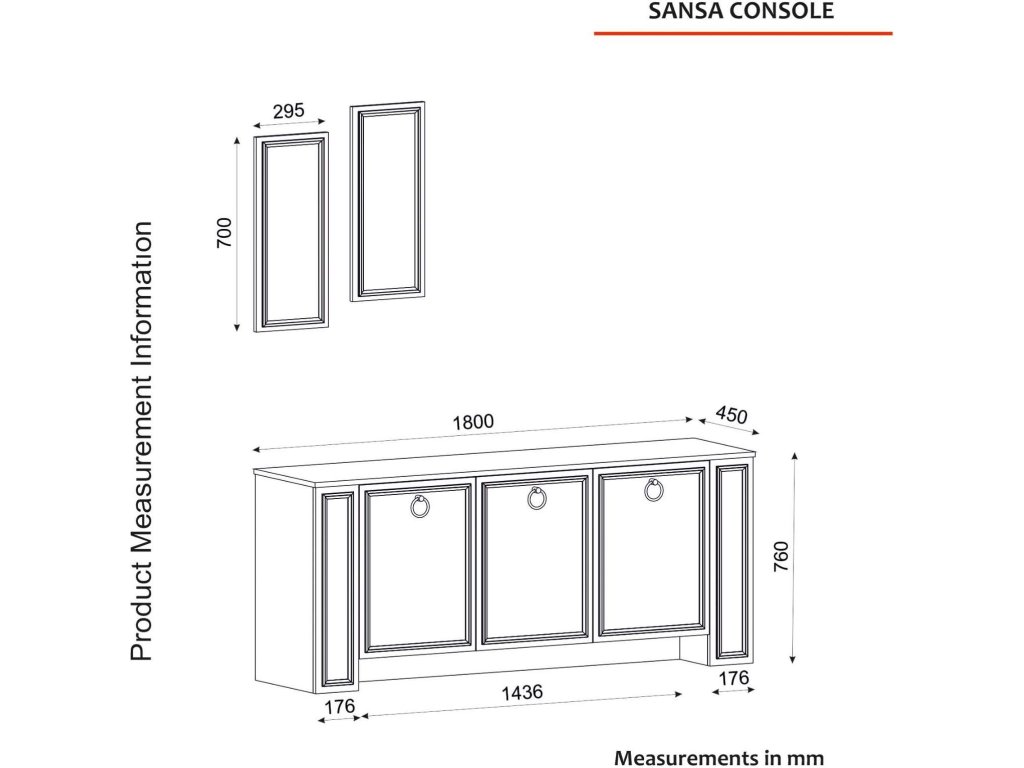 SANSA CONSOLE

Product Measurement Information

295

700

1800

450

760

176

1436

176

Measurements in mm