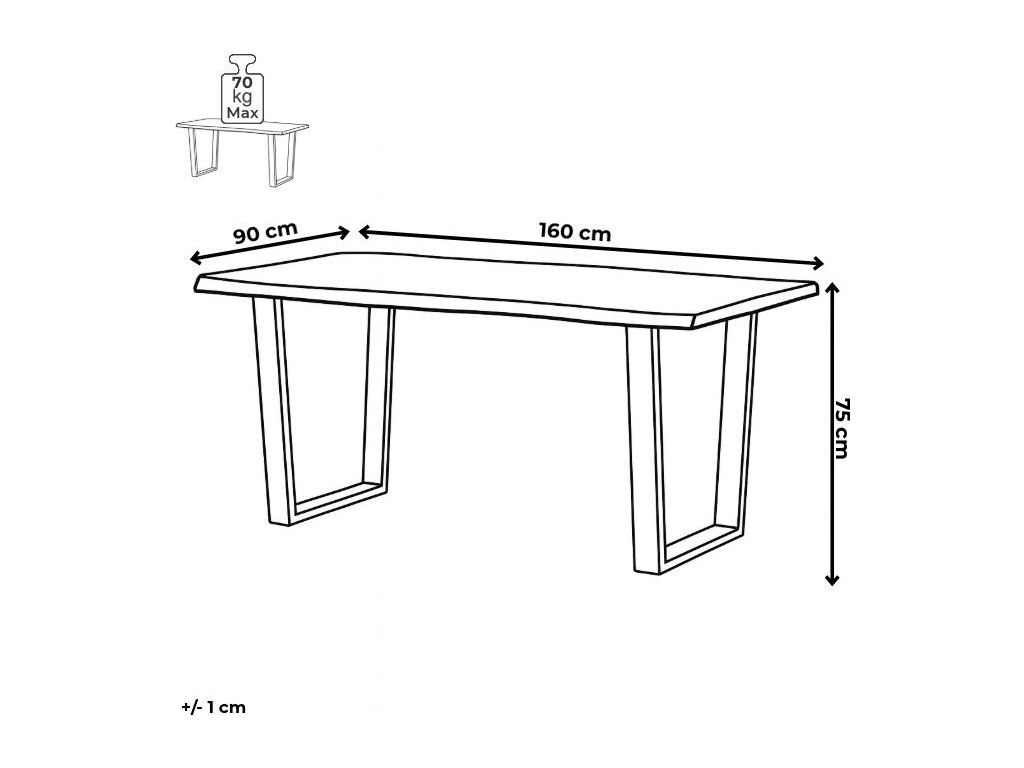 70
kg
Max

90 cm

160 cm

75 cm

+/- 1 cm