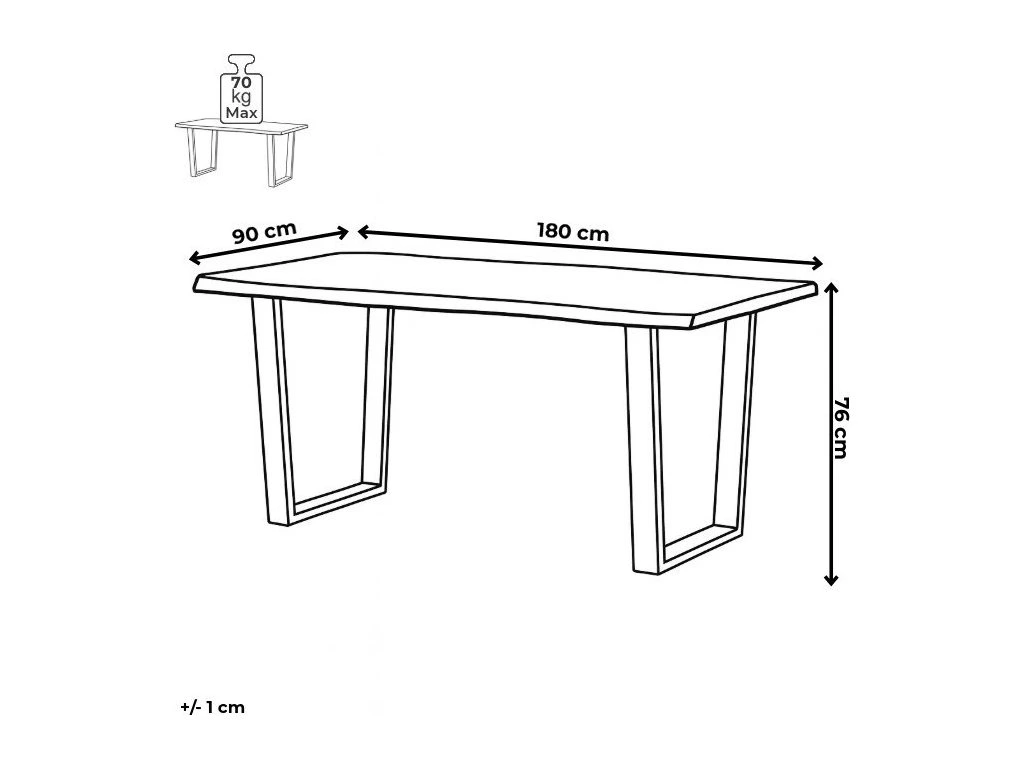 70
kg
Max

90 cm
180 cm
76 cm

+/- 1 cm