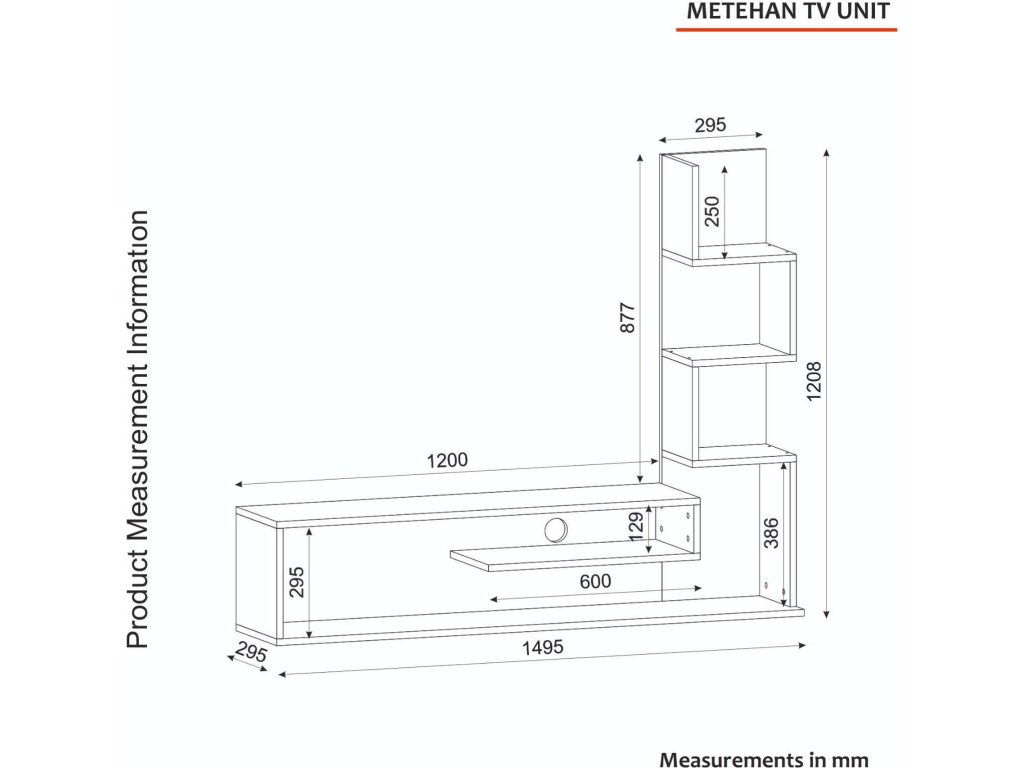 METEHAN TV UNIT

Product Measurement Information

295
250
877
1208
1200
129
386
295
600
295
1495

Measurements in mm