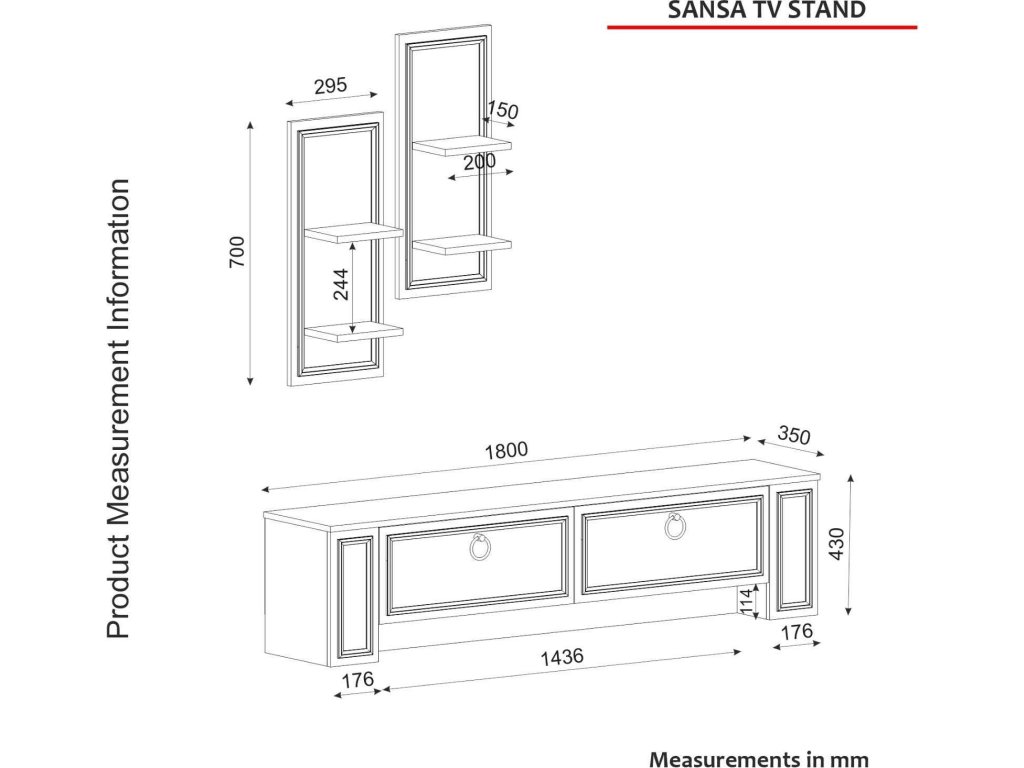 SANSA TV STAND

Product Measurement Information

295
150
200
700
244

1800
350
430
114
176
1436
176

Measurements in mm