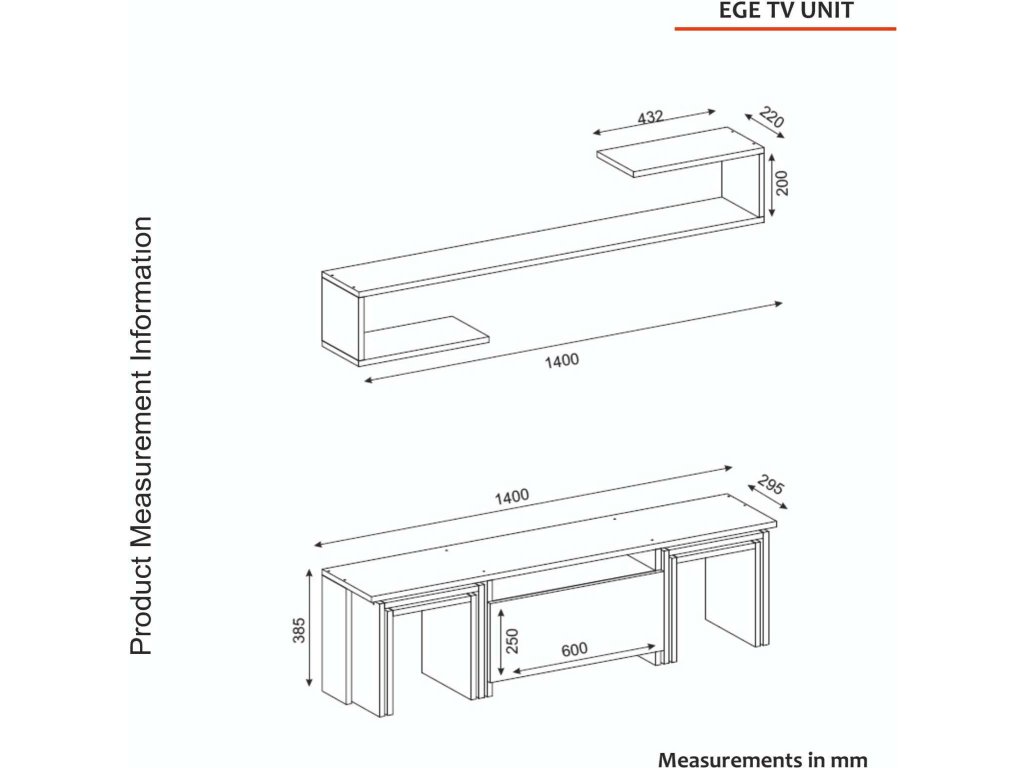 EGE TV UNIT

Product Measurement Information

432
220
200
1400

1400
295
385
250
600

Measurements in mm