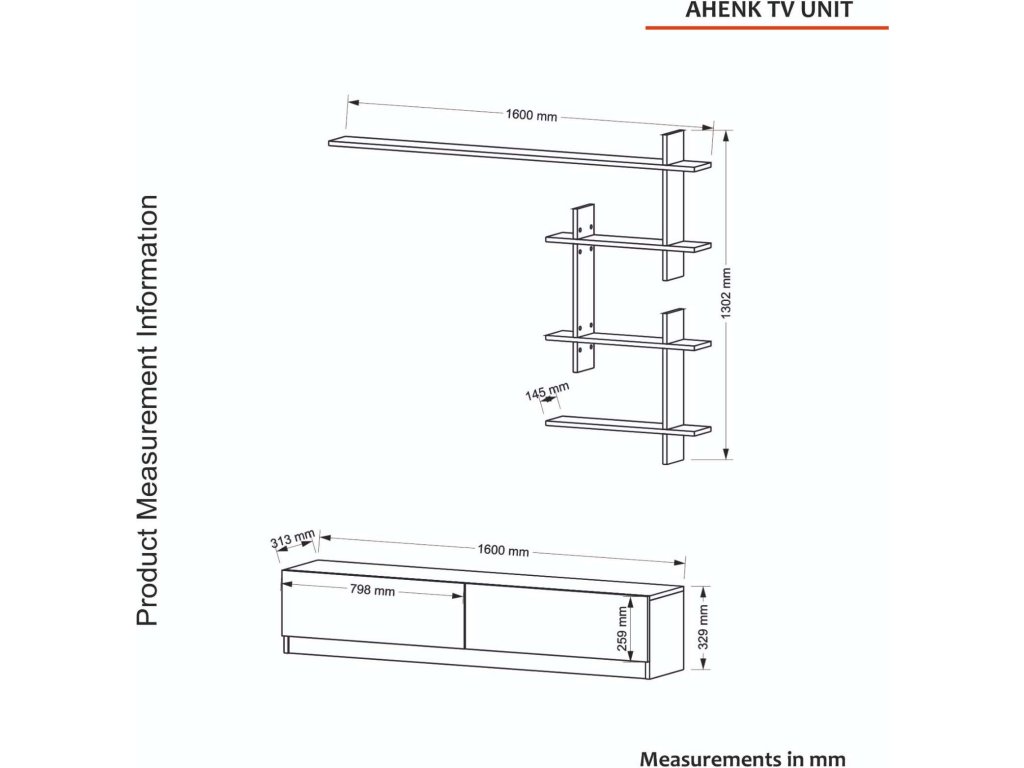 AHENK TV UNIT

Product Measurement Information

1600 mm

1302 mm

145 mm

313 mm

1600 mm

798 mm

259 mm

329 mm

Measurements in mm