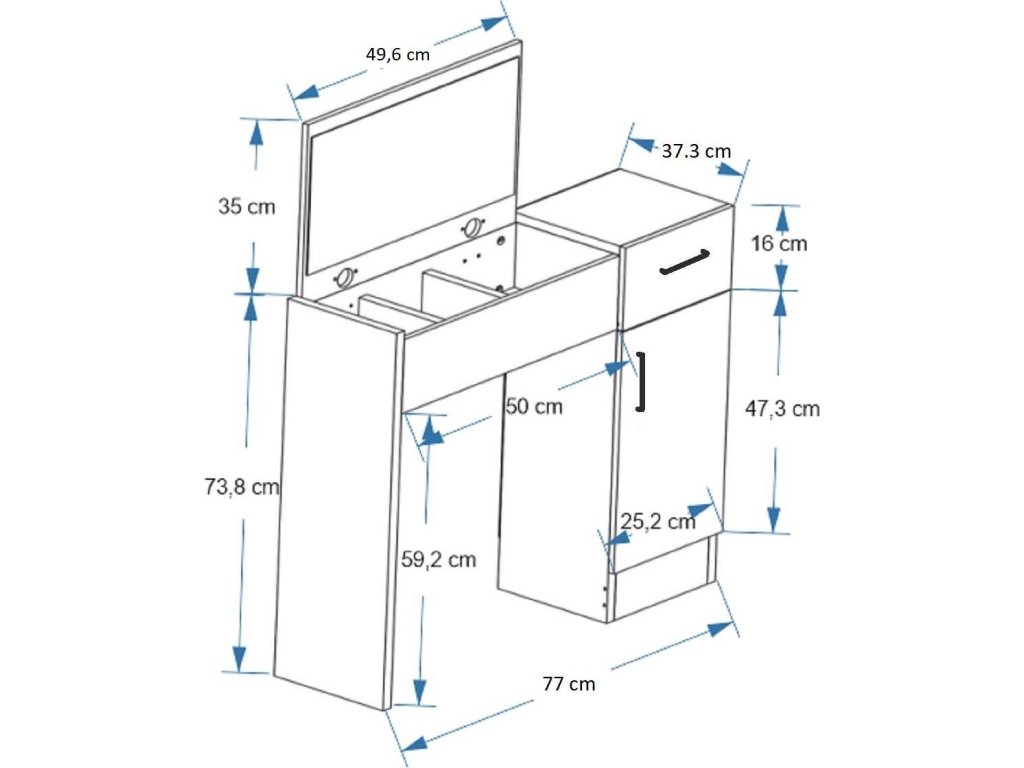 49,6 cm
37.3 cm
35 cm
16 cm
50 cm
47,3 cm
73,8 cm
25,2 cm
59,2 cm
77 cm