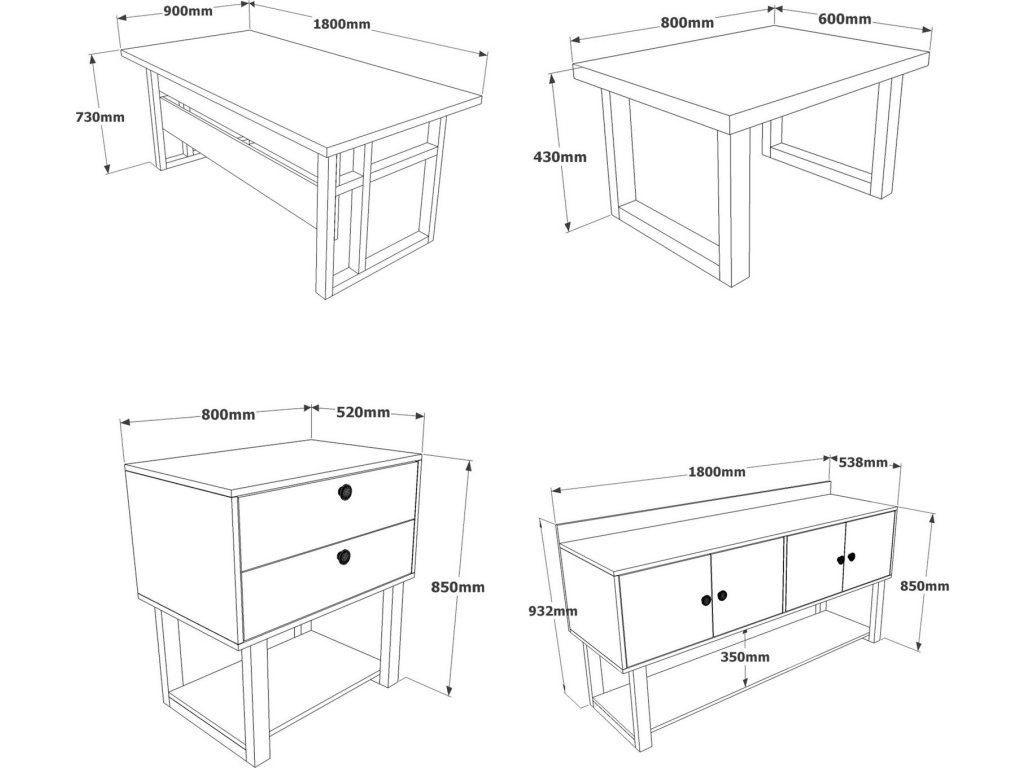 900mm
1800mm
730mm

800mm
600mm
430mm

800mm
520mm
850mm

1800mm
538mm
932mm
850mm
350mm