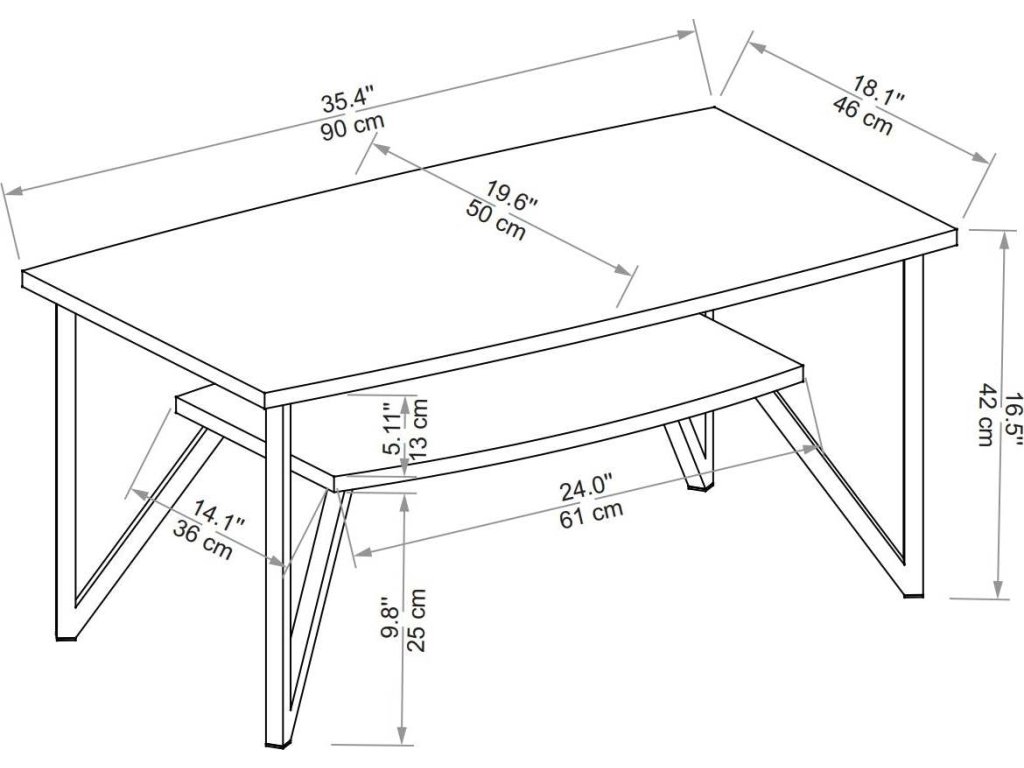 35.4"
90 cm

18.1"
46 cm

19.6"
50 cm

16.5"
42 cm

5.11"
13 cm

24.0"
61 cm

14.1"
36 cm

9.8"
25 cm