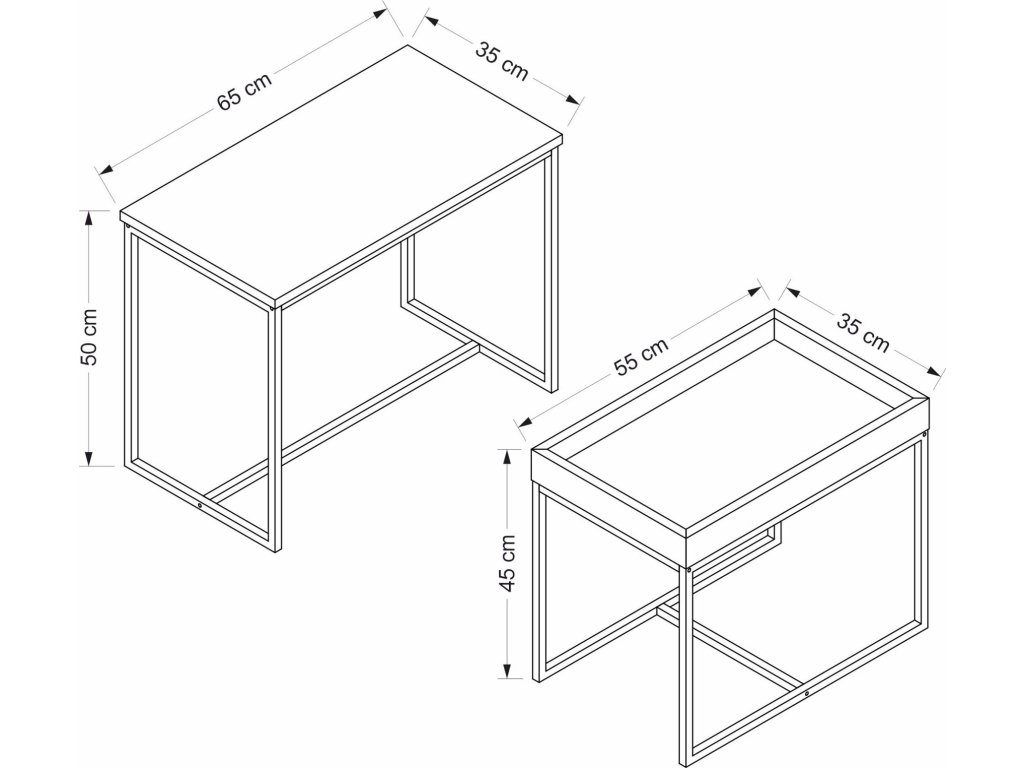 65 cm
35 cm
50 cm
55 cm
35 cm
45 cm