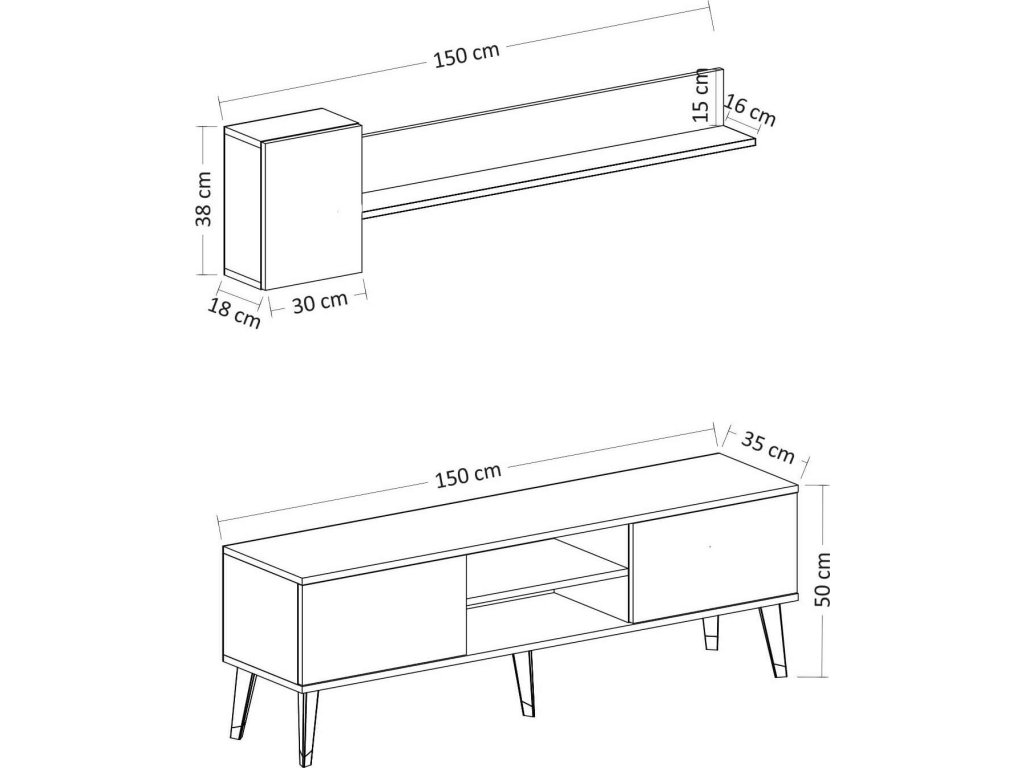 150 cm
15 cm
16 cm
38 cm
18 cm
30 cm

150 cm
35 cm
50 cm